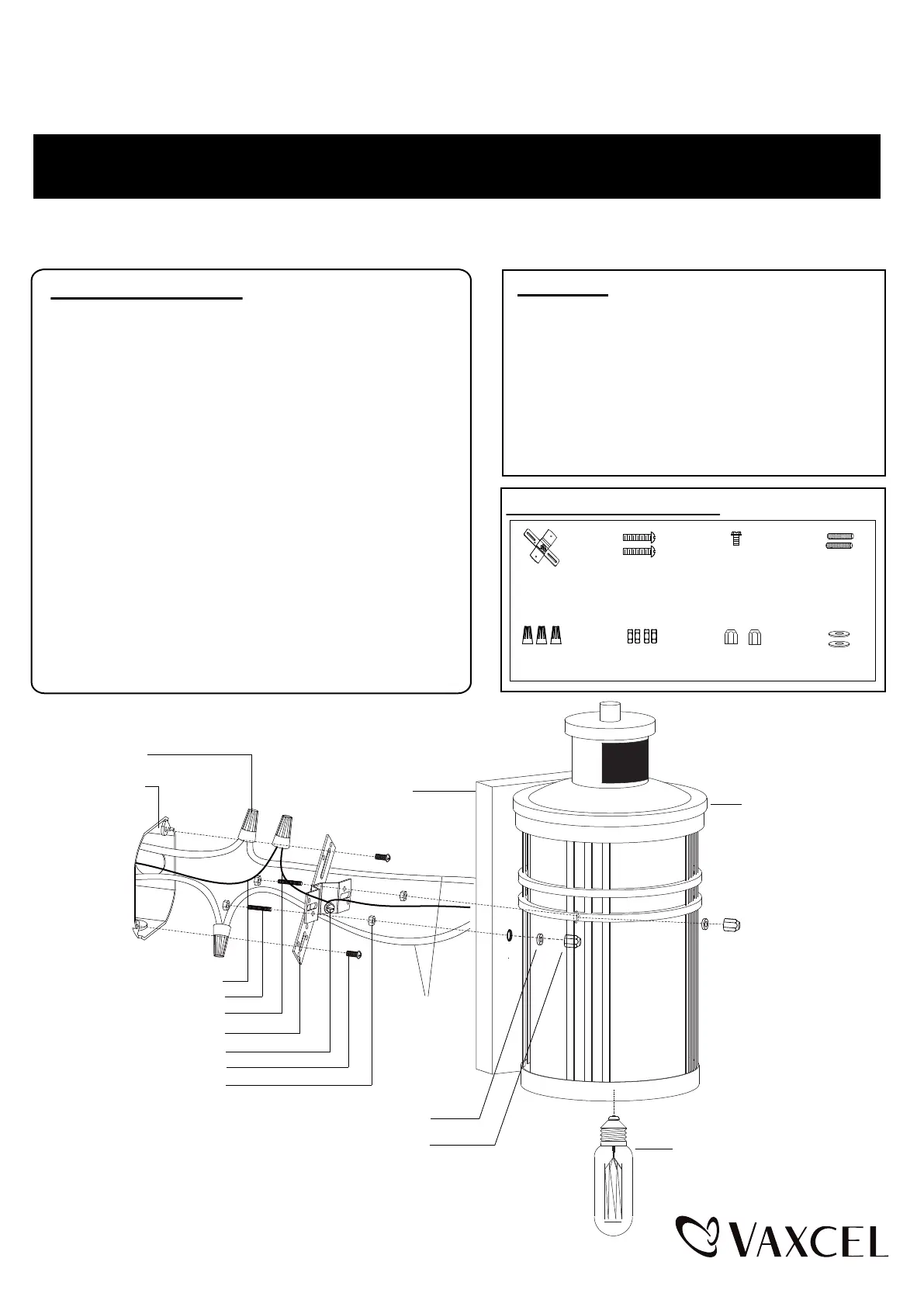 VAXCEL