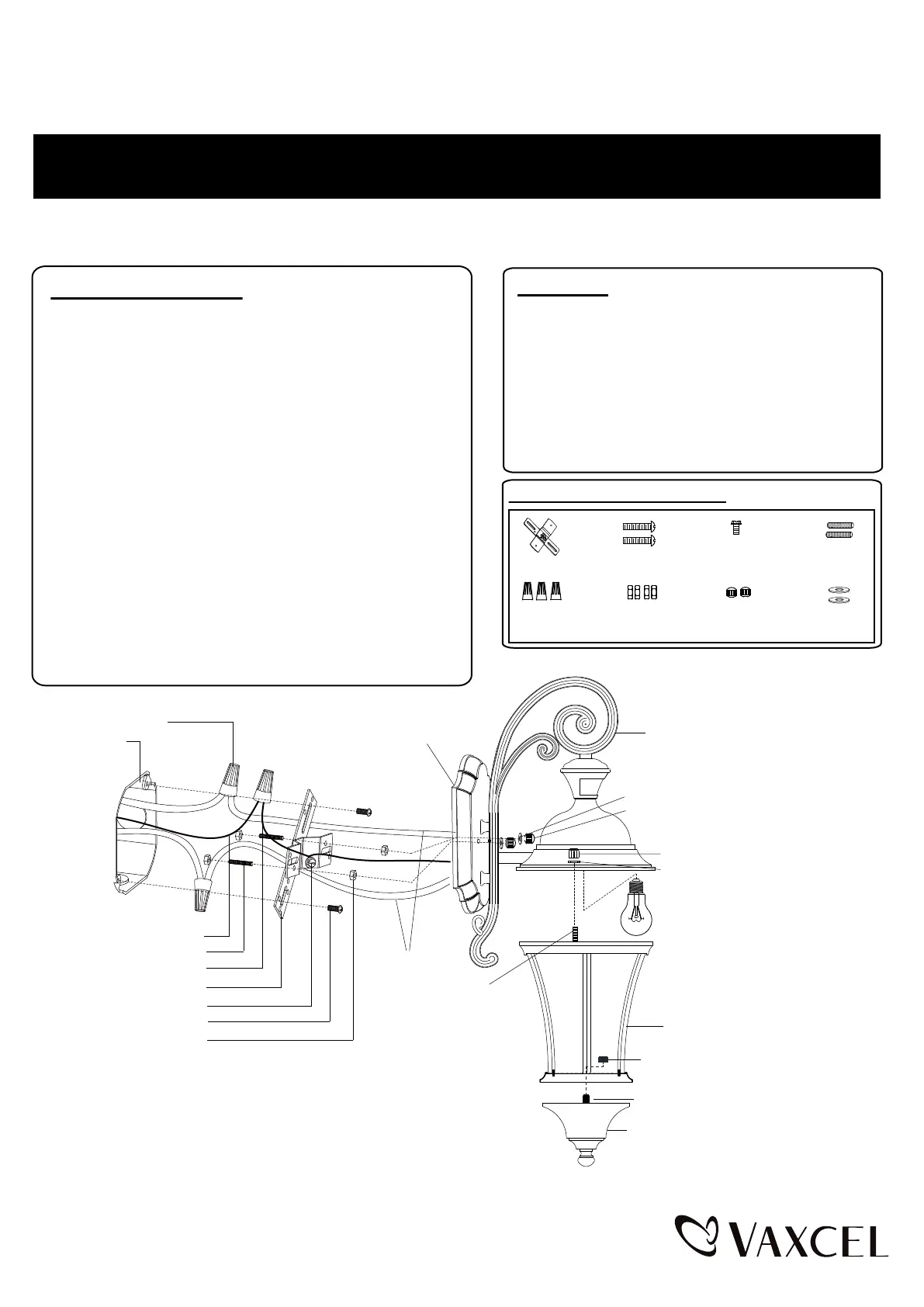 VAXCEL