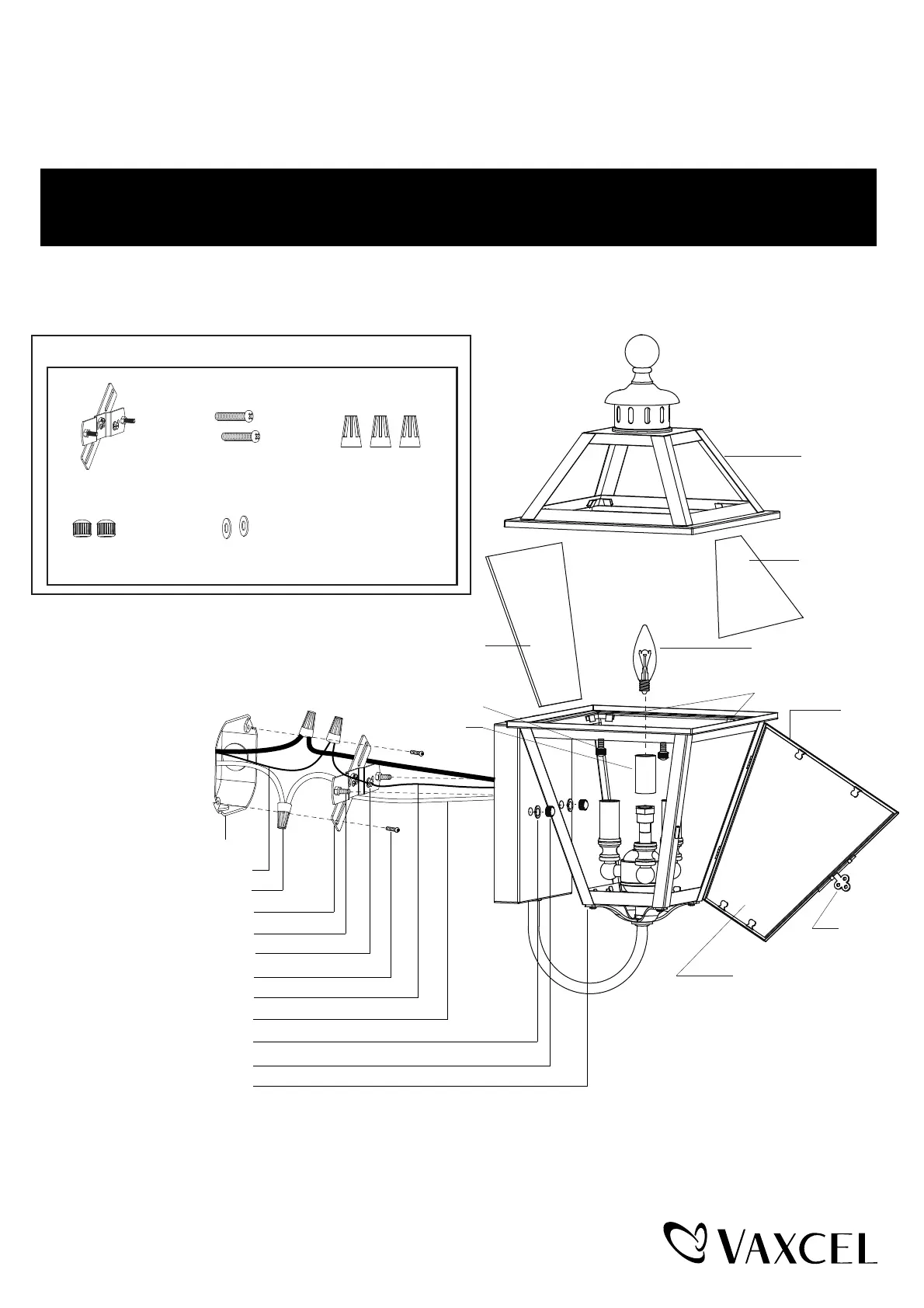 VAXCEL