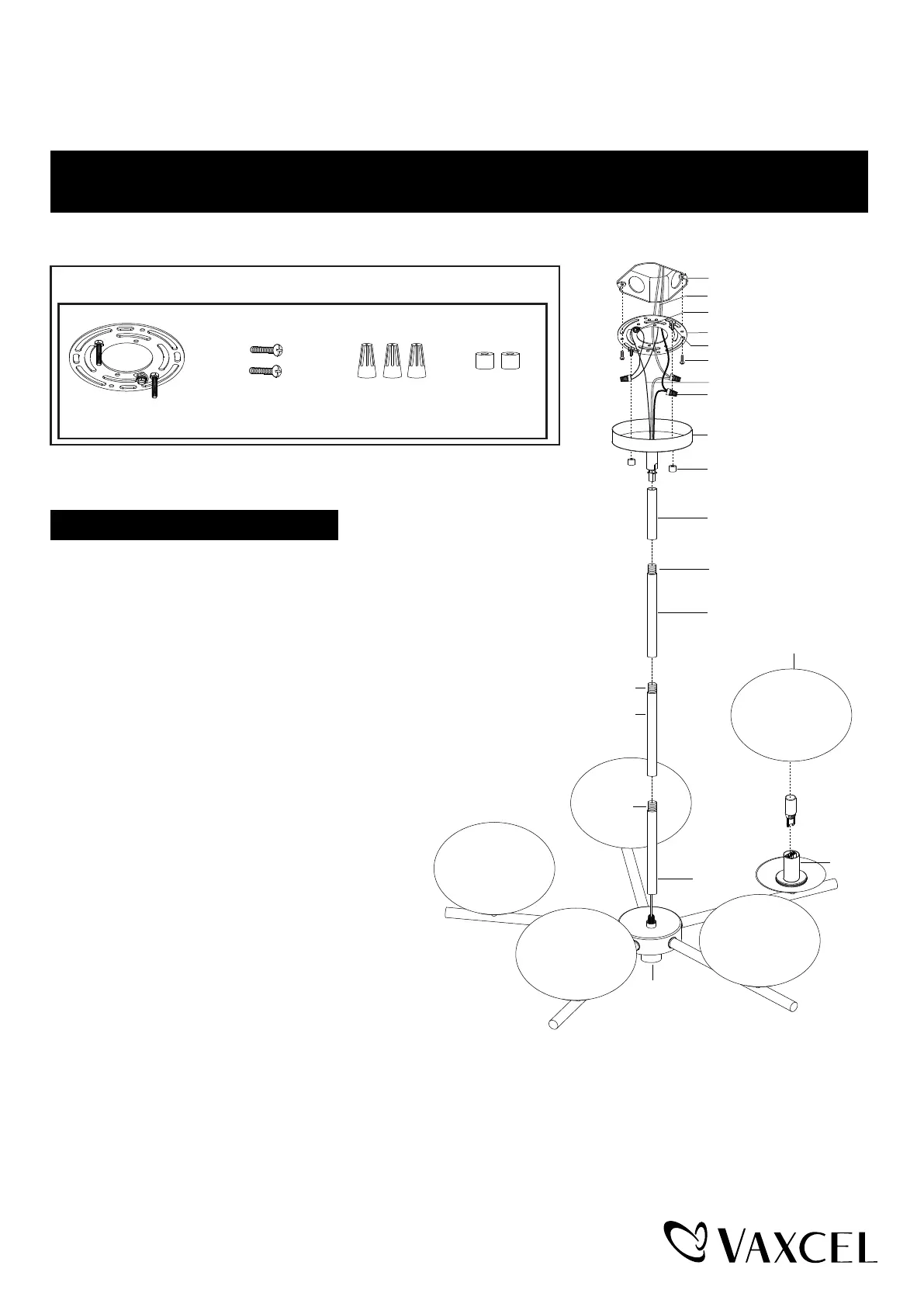 VAXCEL