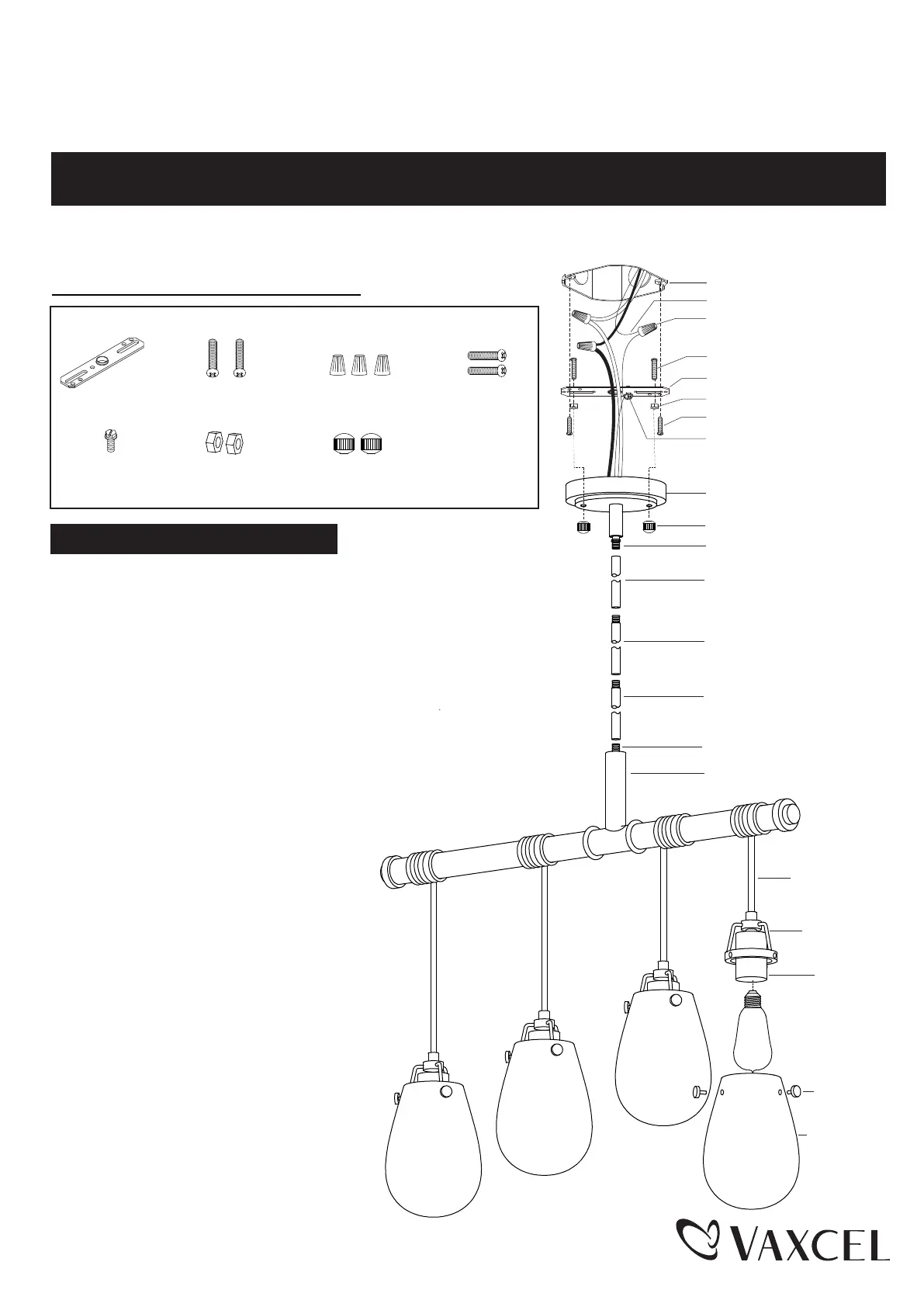 VAXCEL