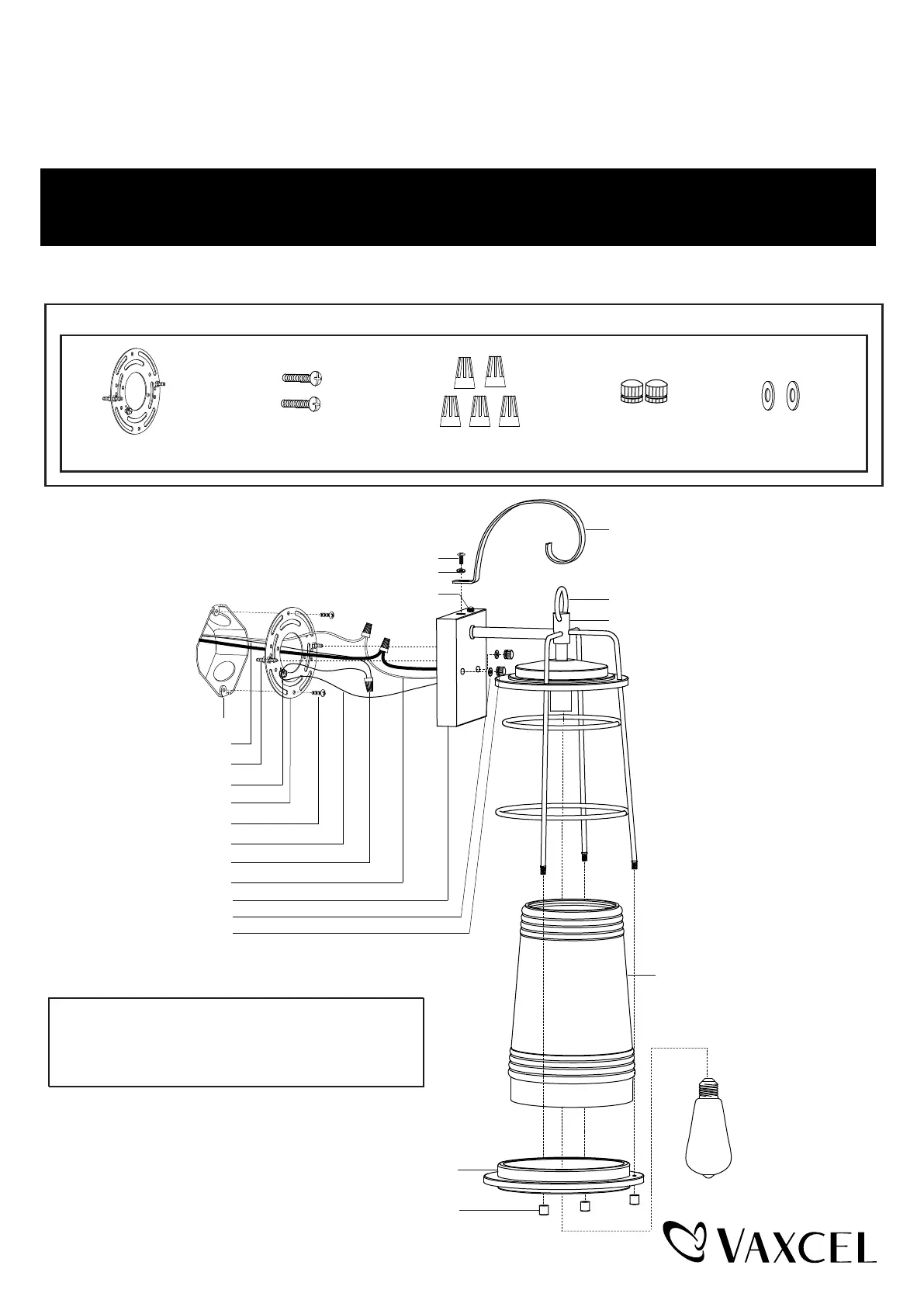 VAXCEL