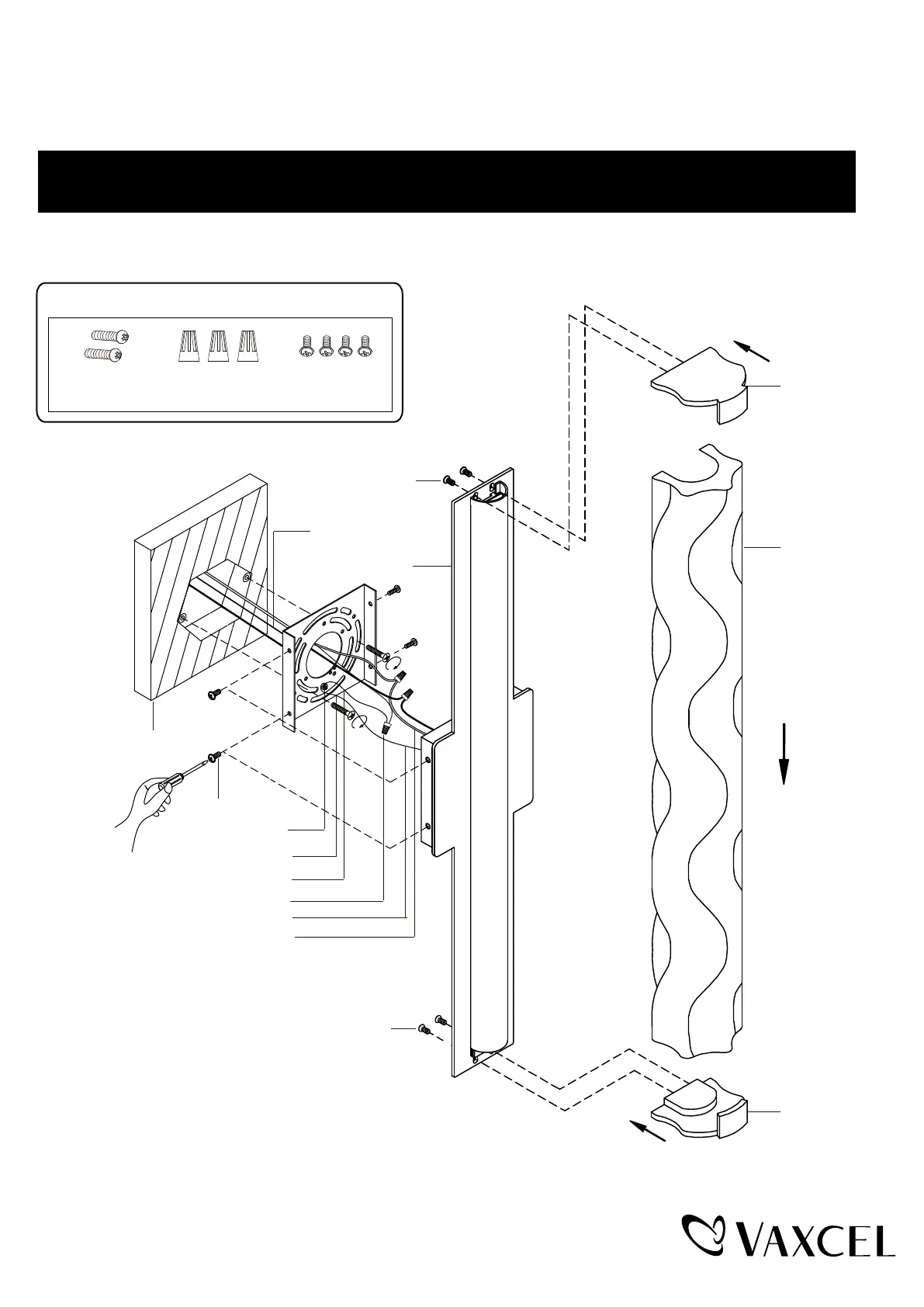 VAXCEL