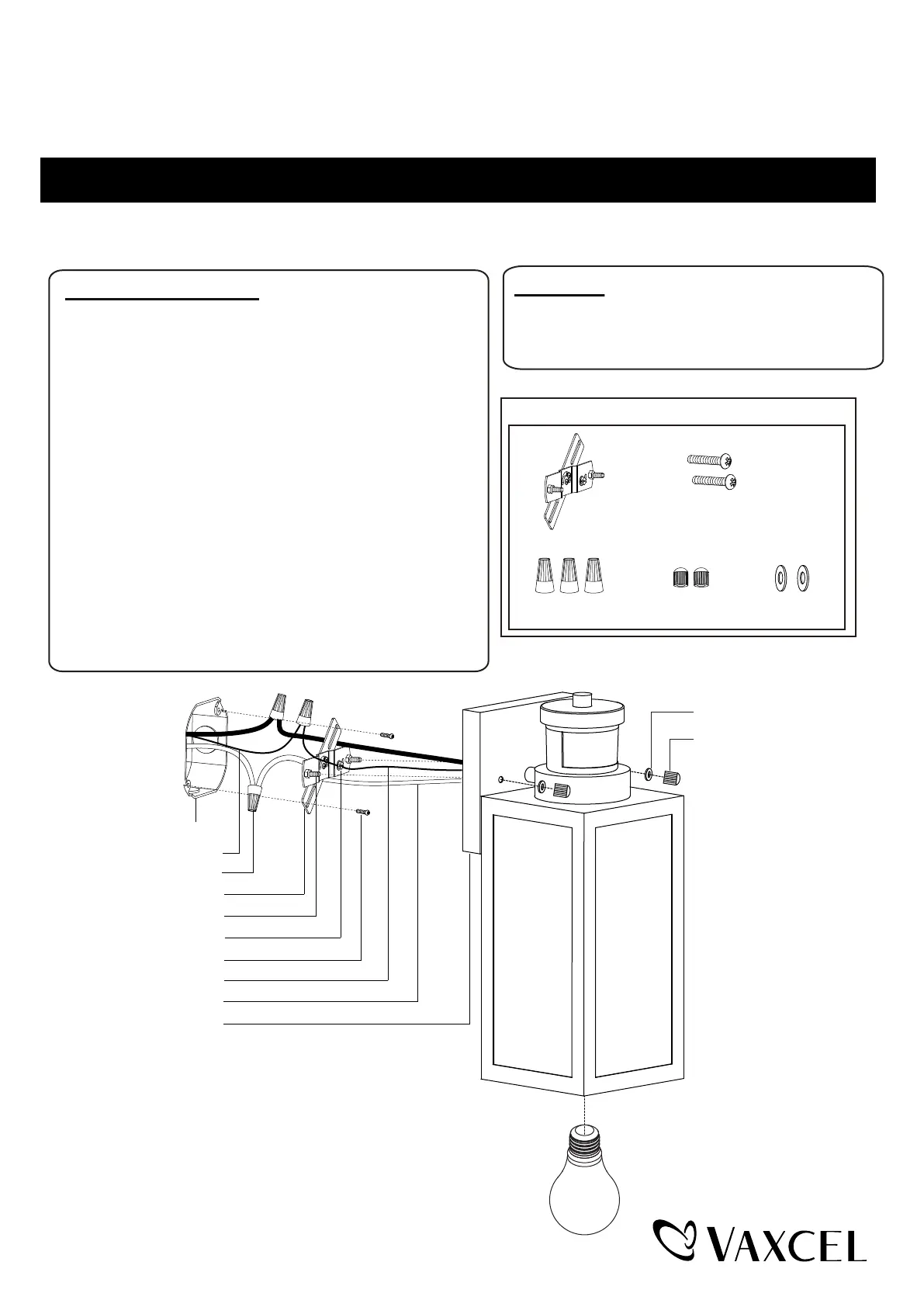 VAXCEL