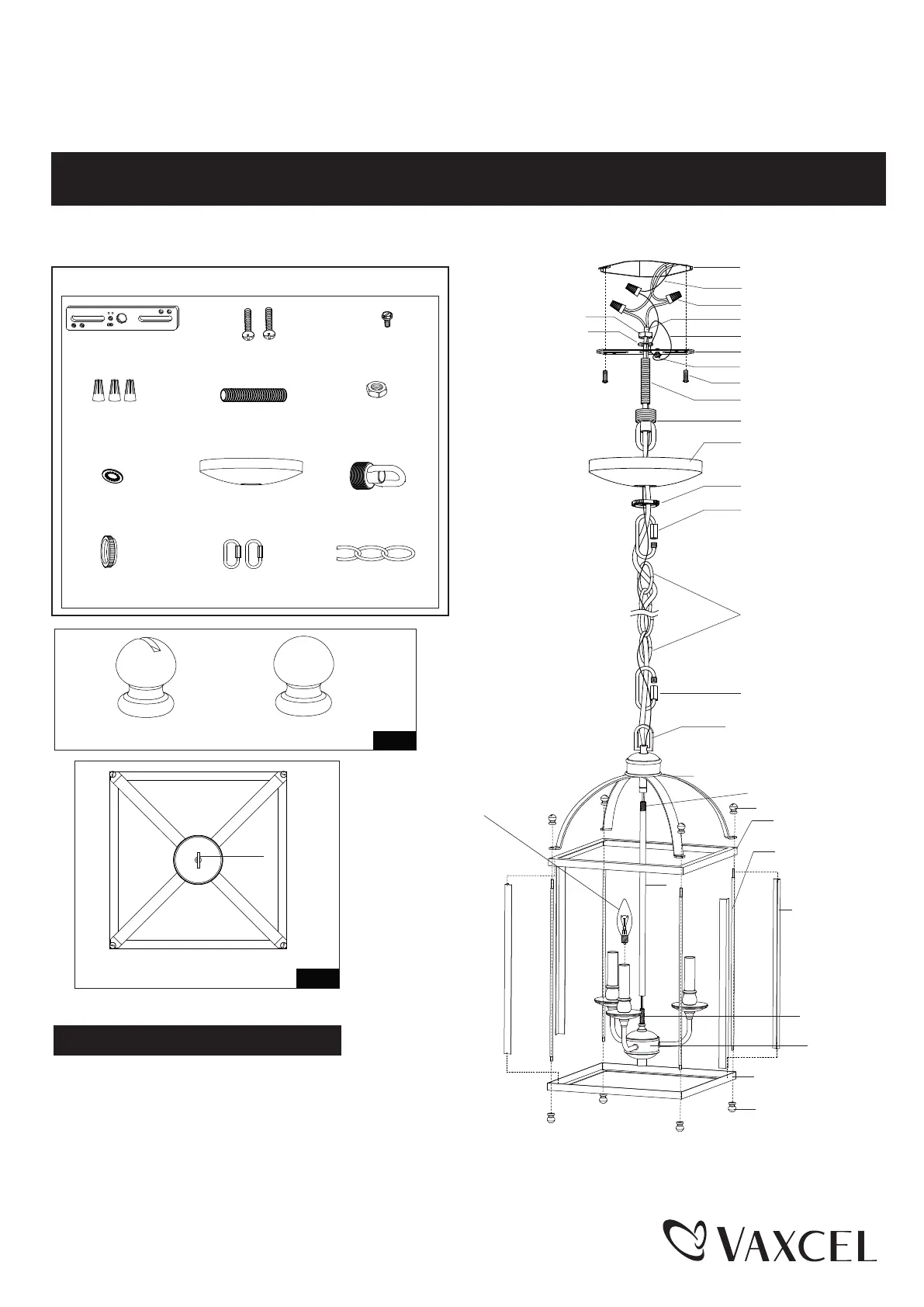 VAXCEL