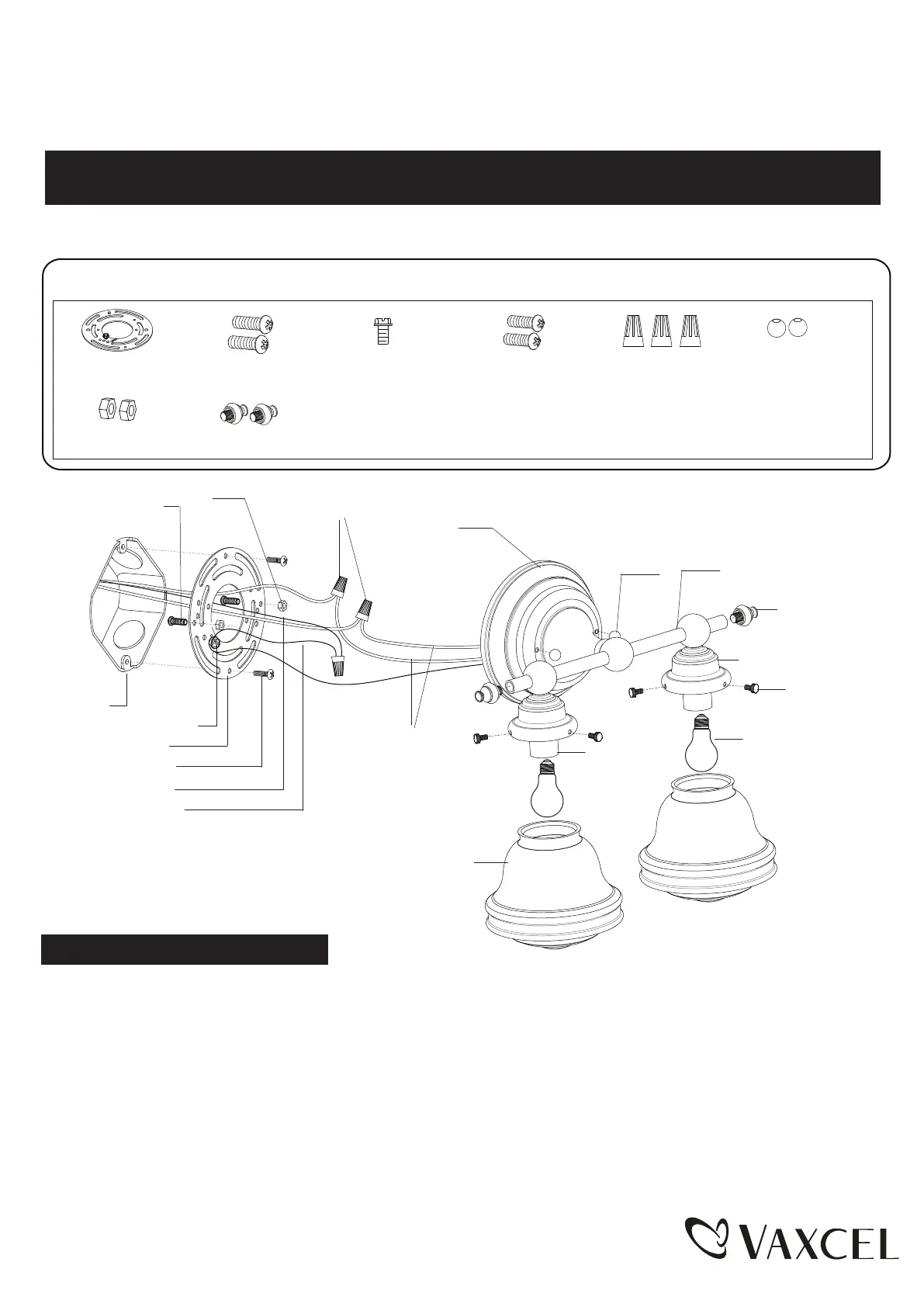 VAXCEL