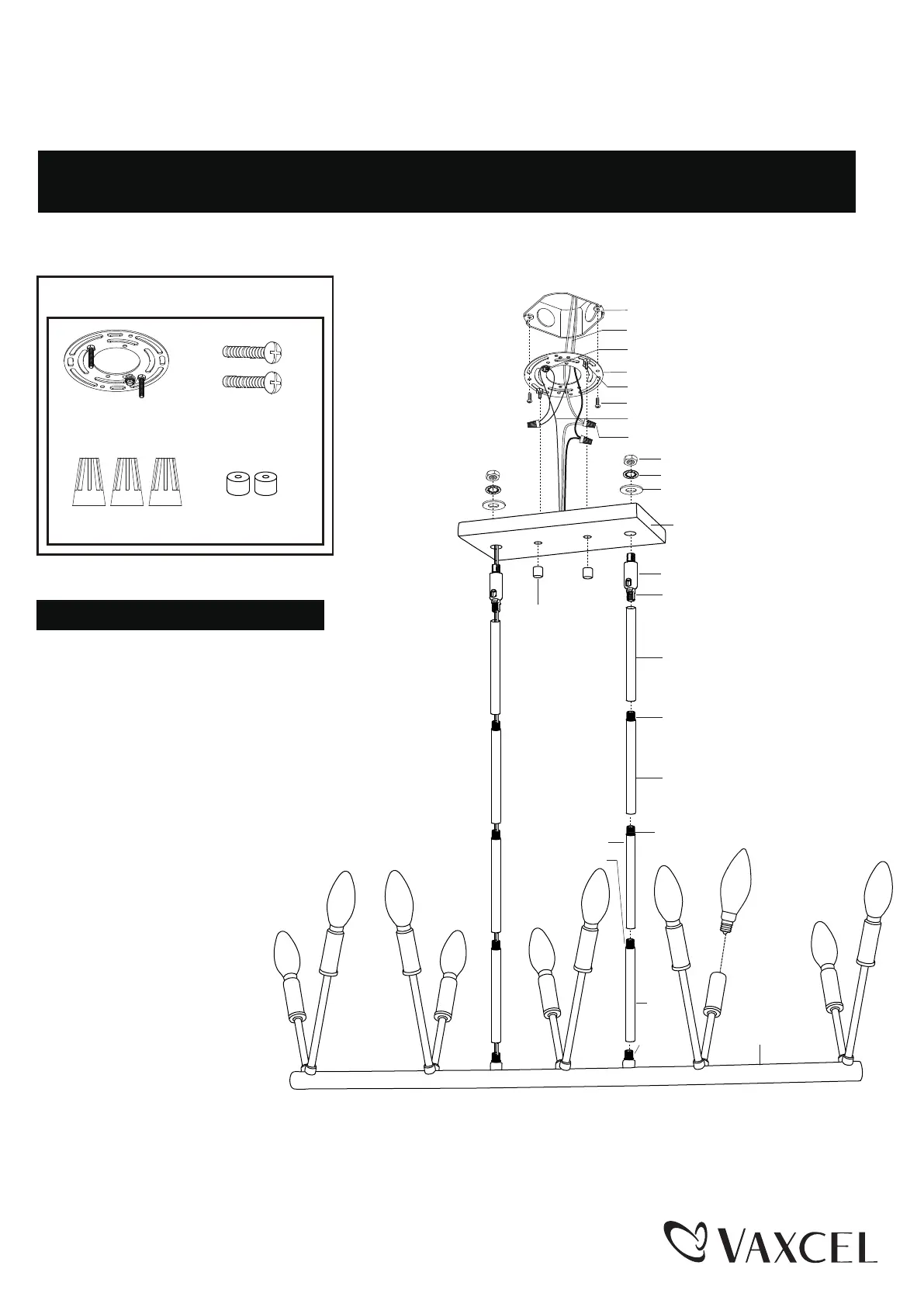 VAXCEL