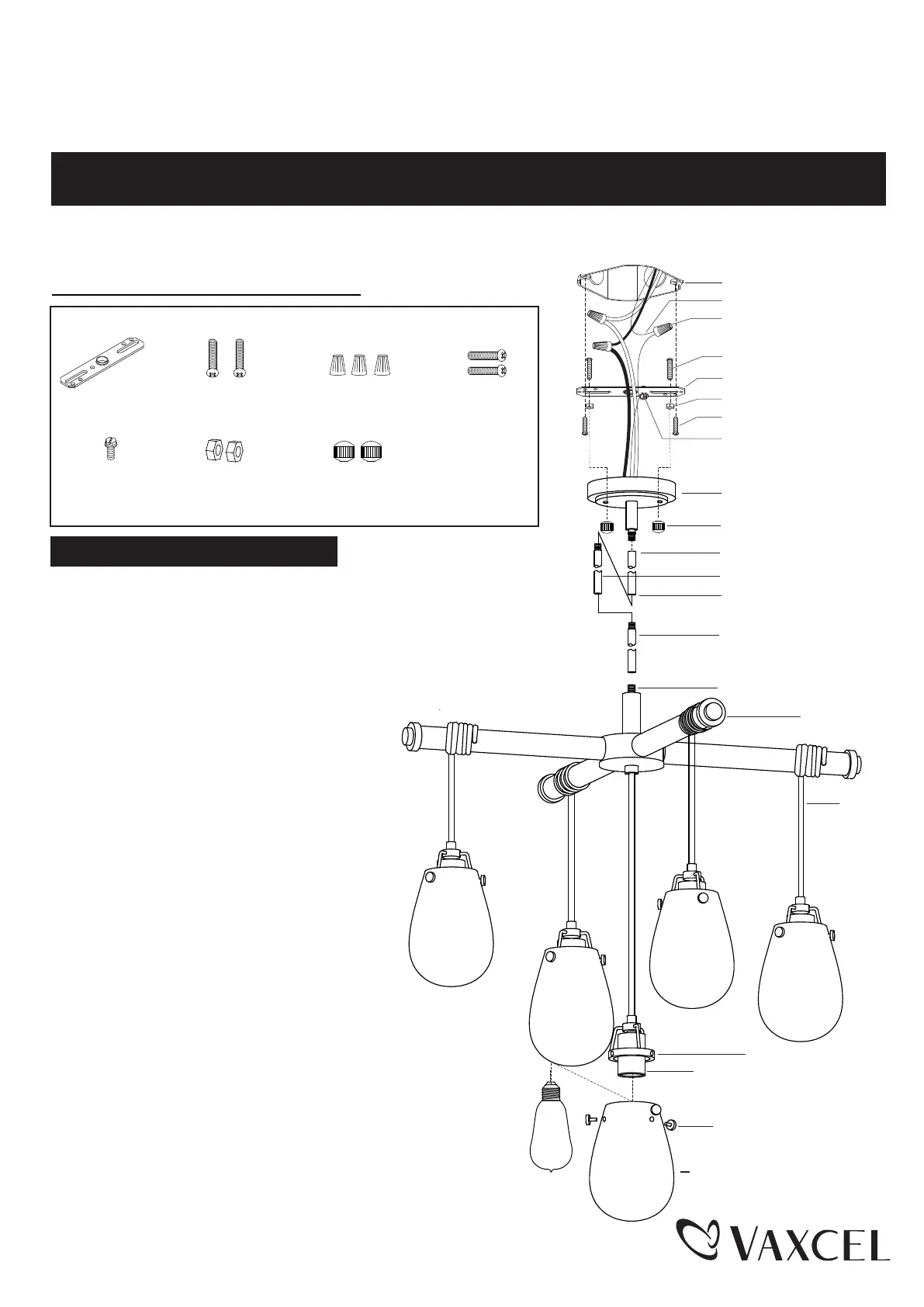 VAXCEL