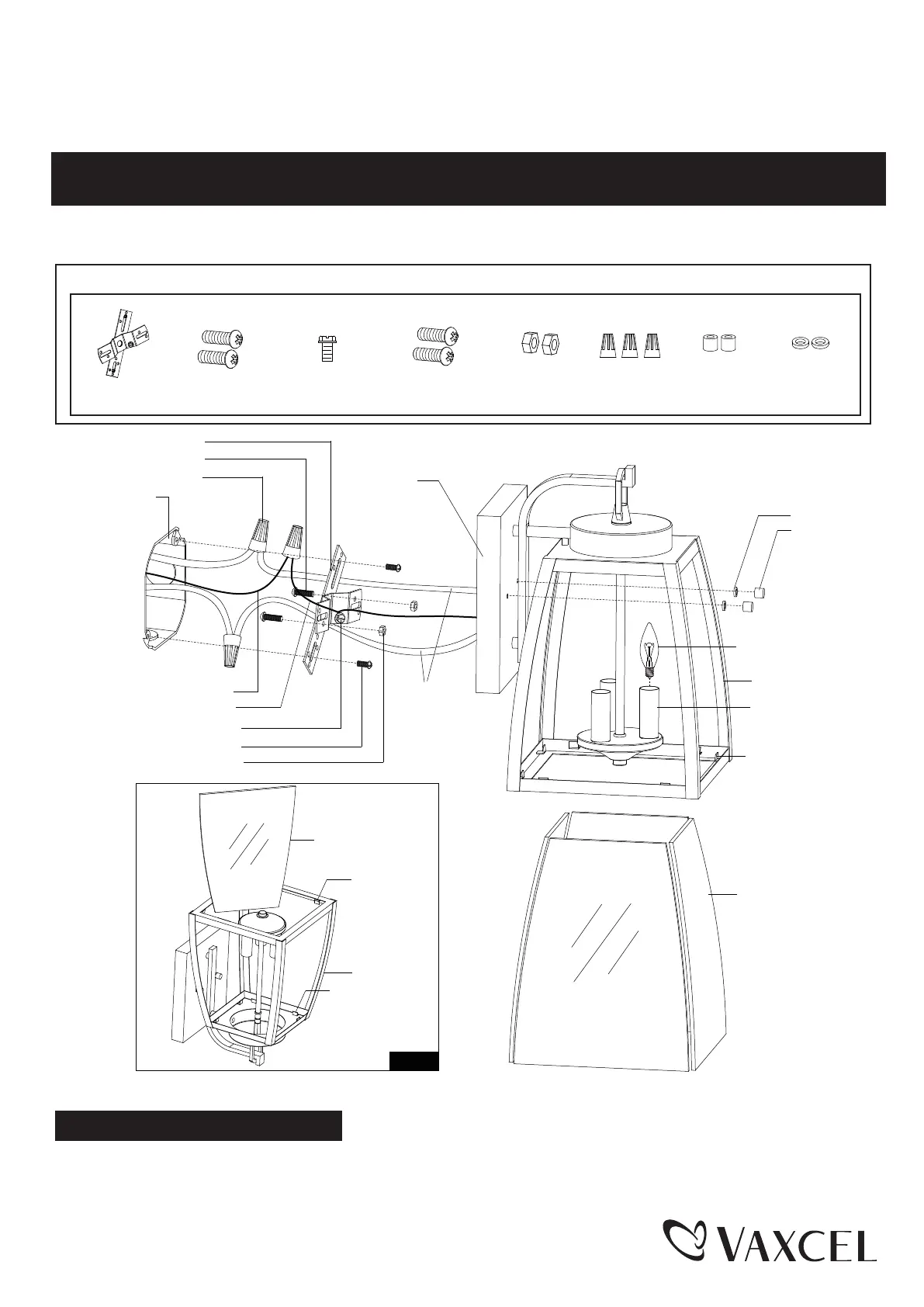 VAXCEL