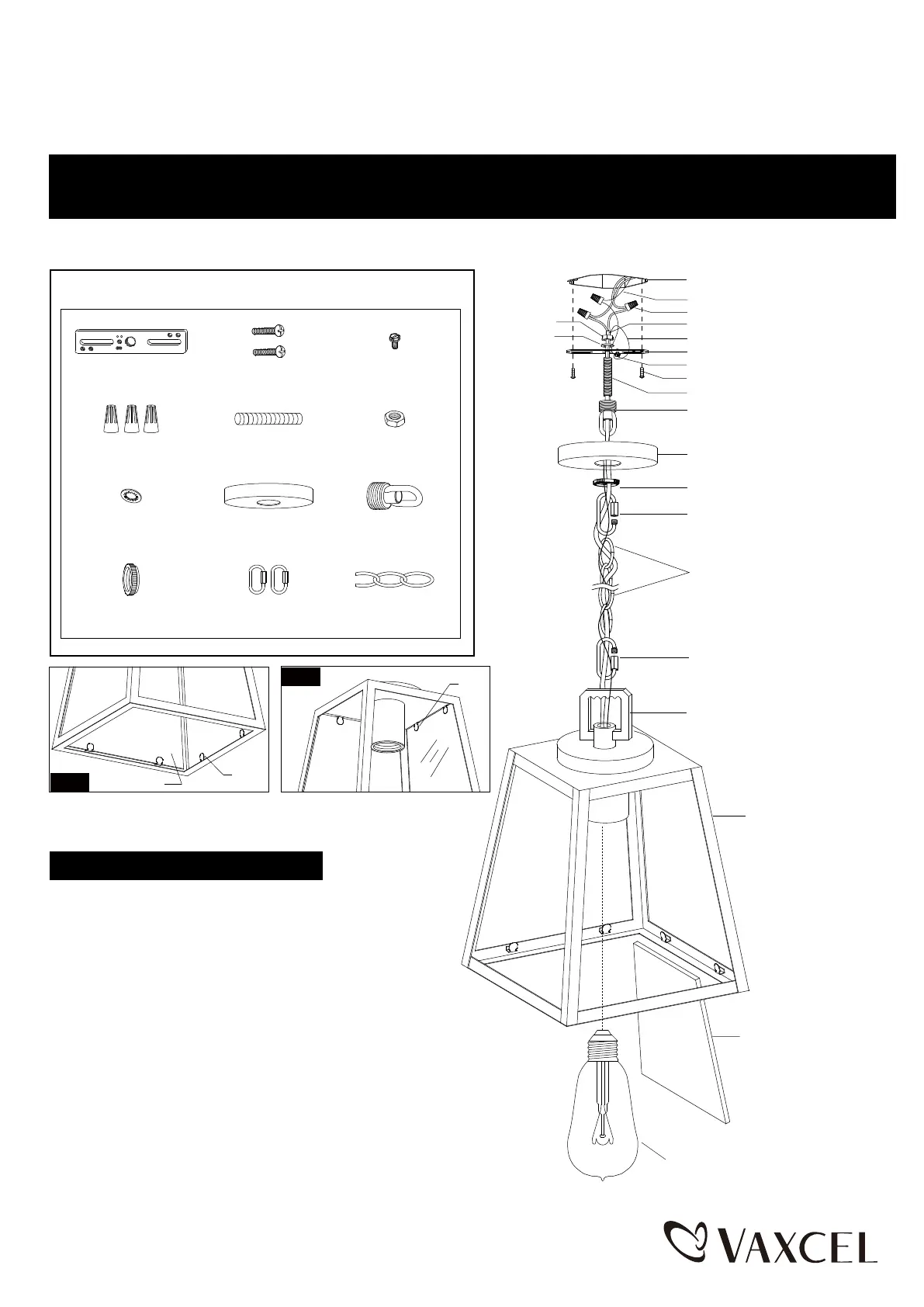 VAXCEL