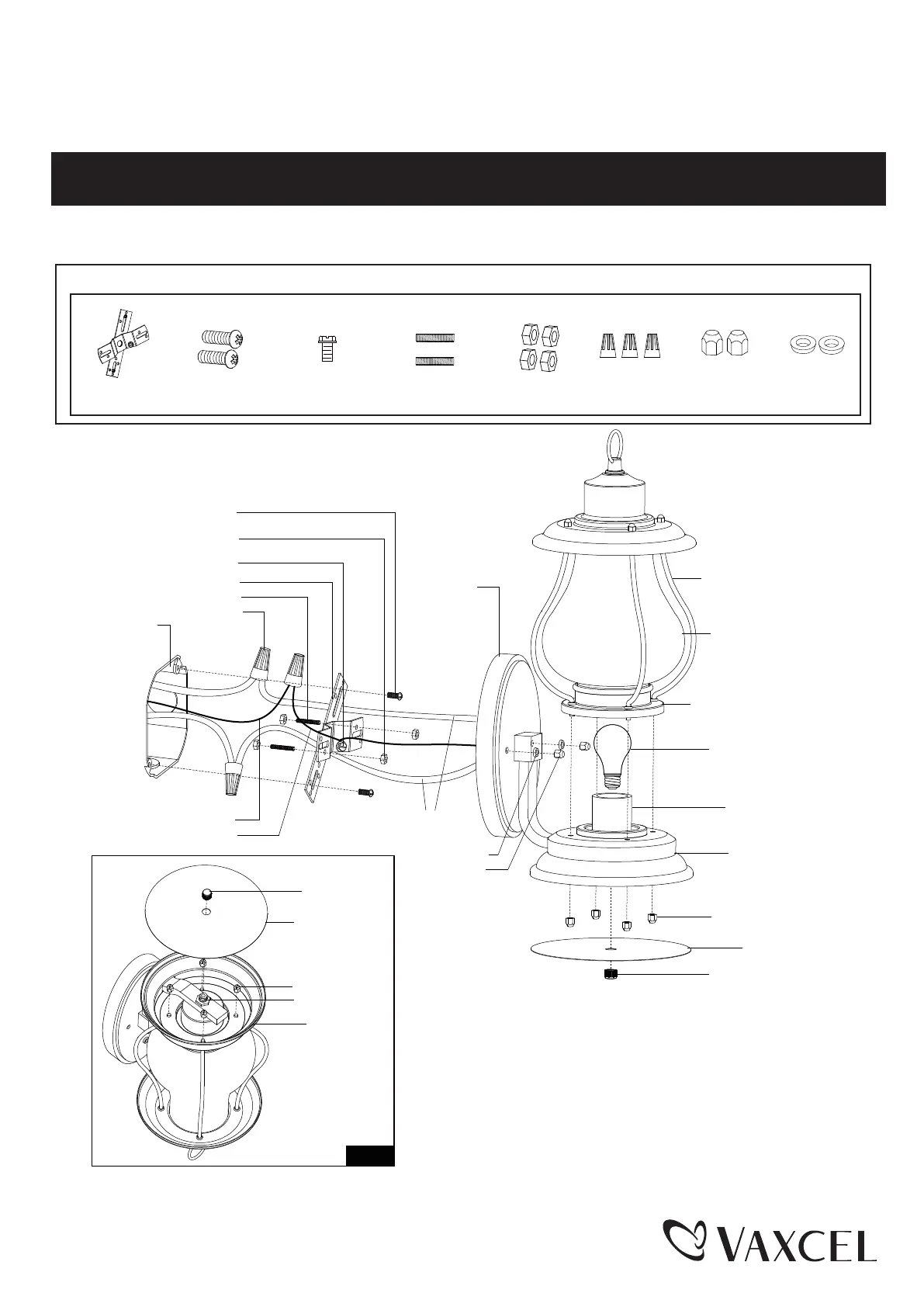 VAXCEL