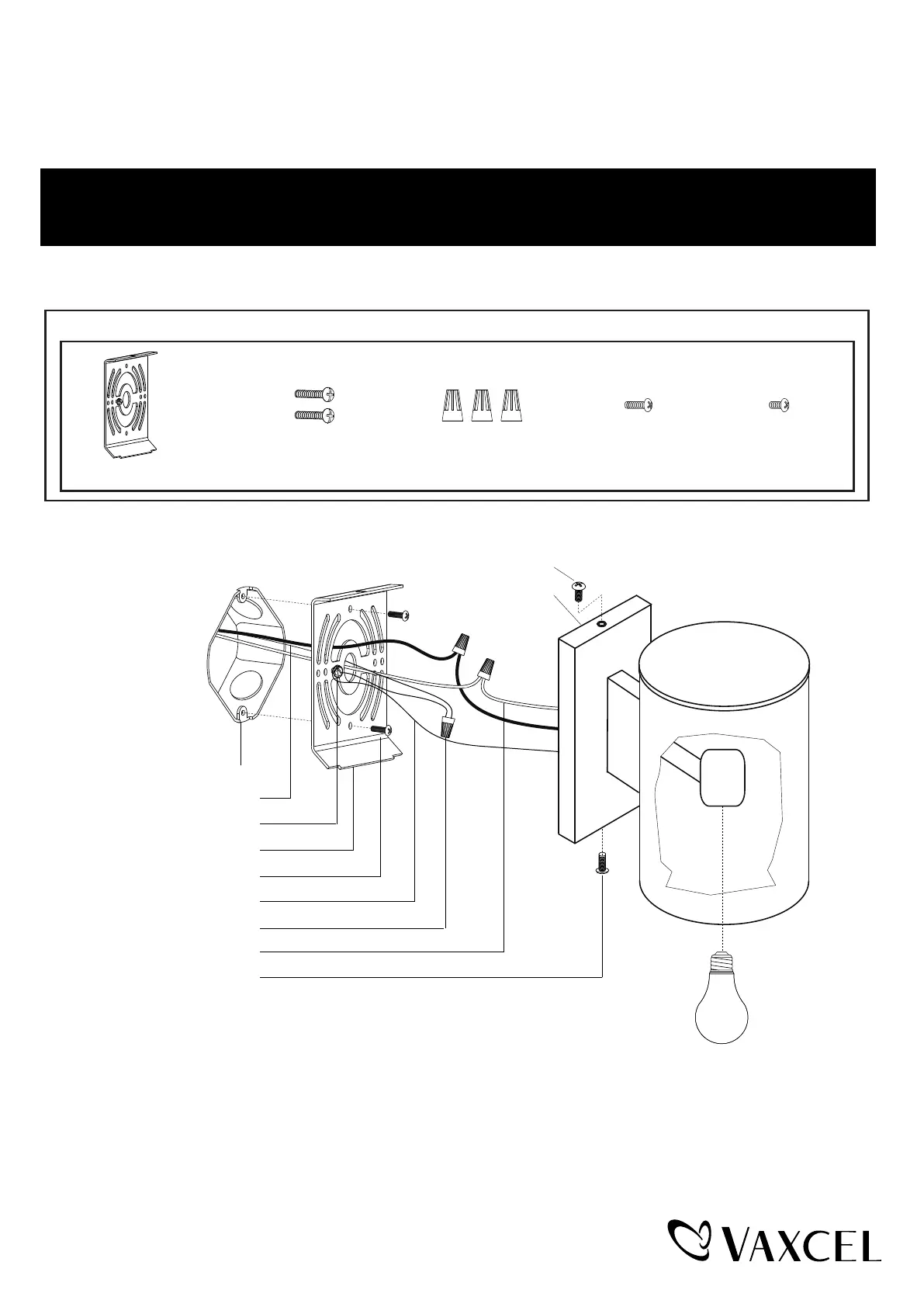 VAXCEL