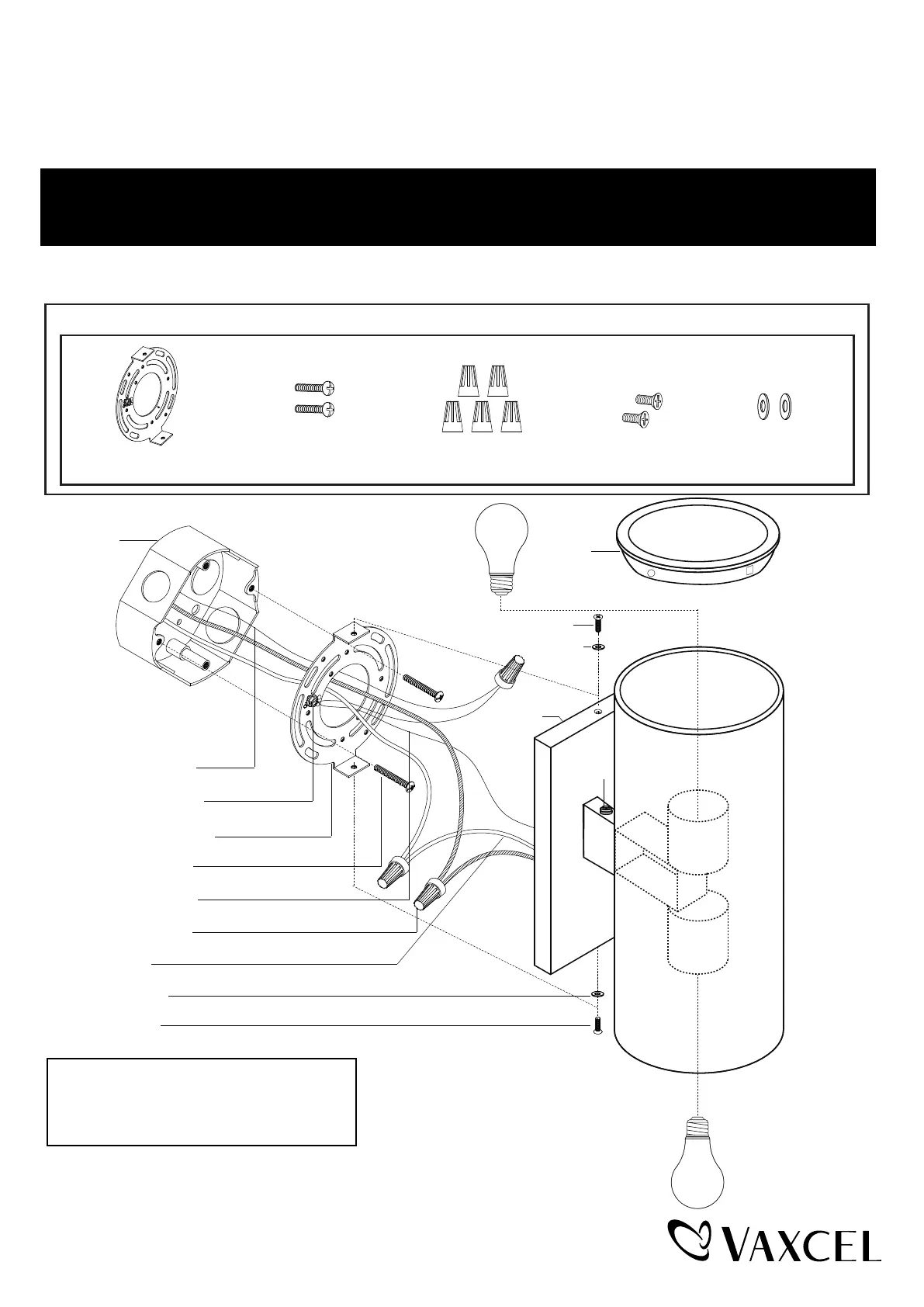 VAXCEL