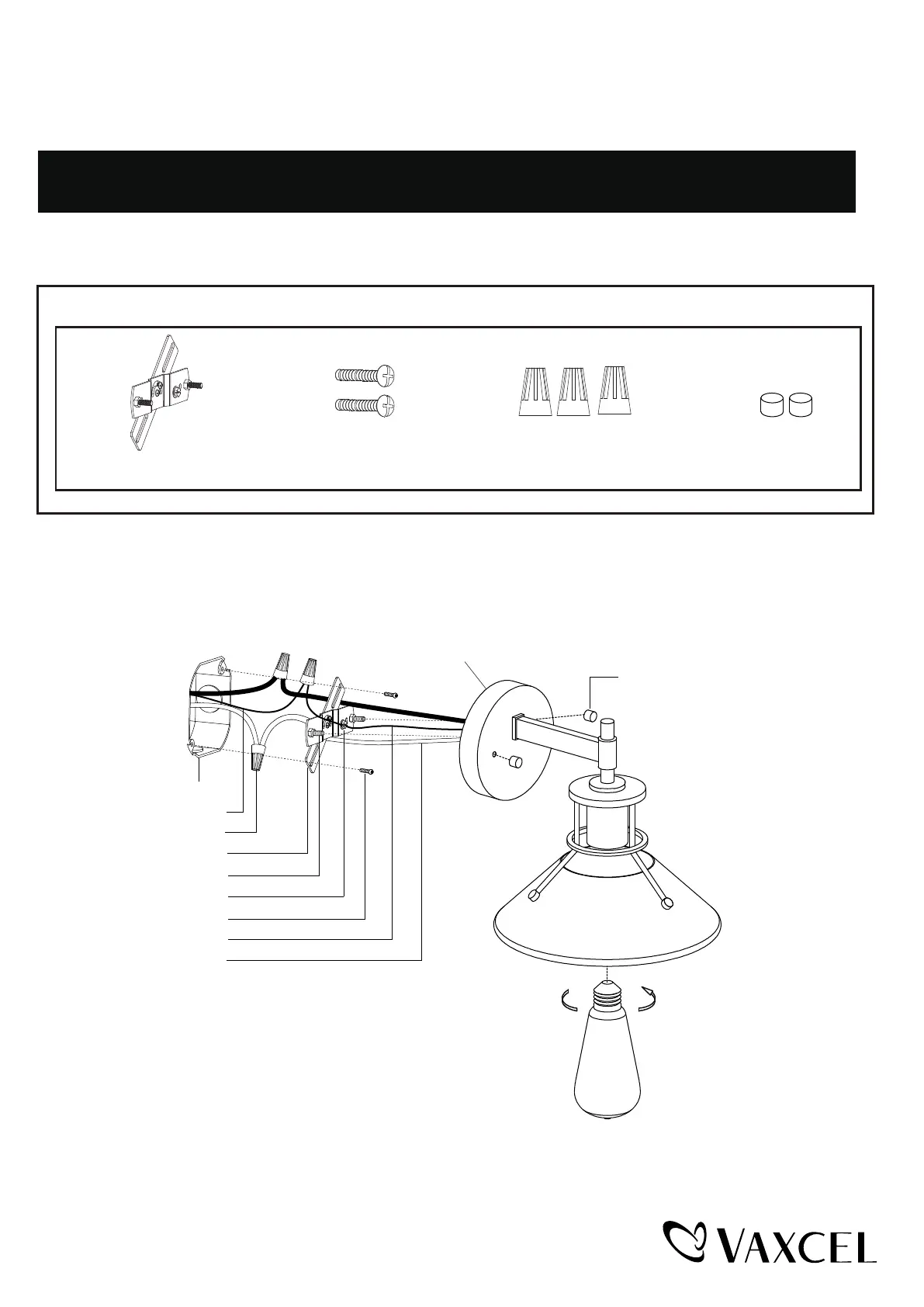 VAXCEL