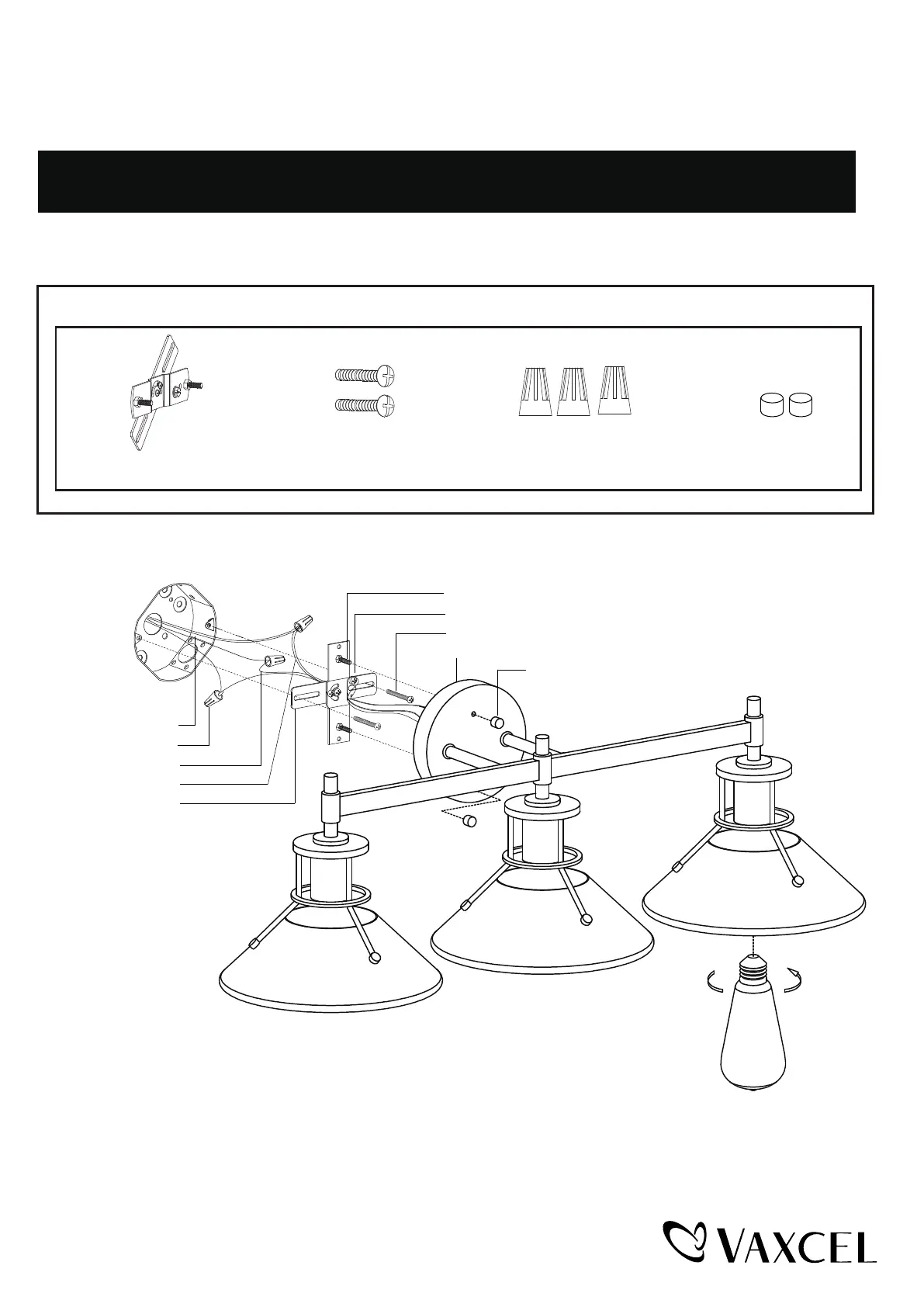 VAXCEL