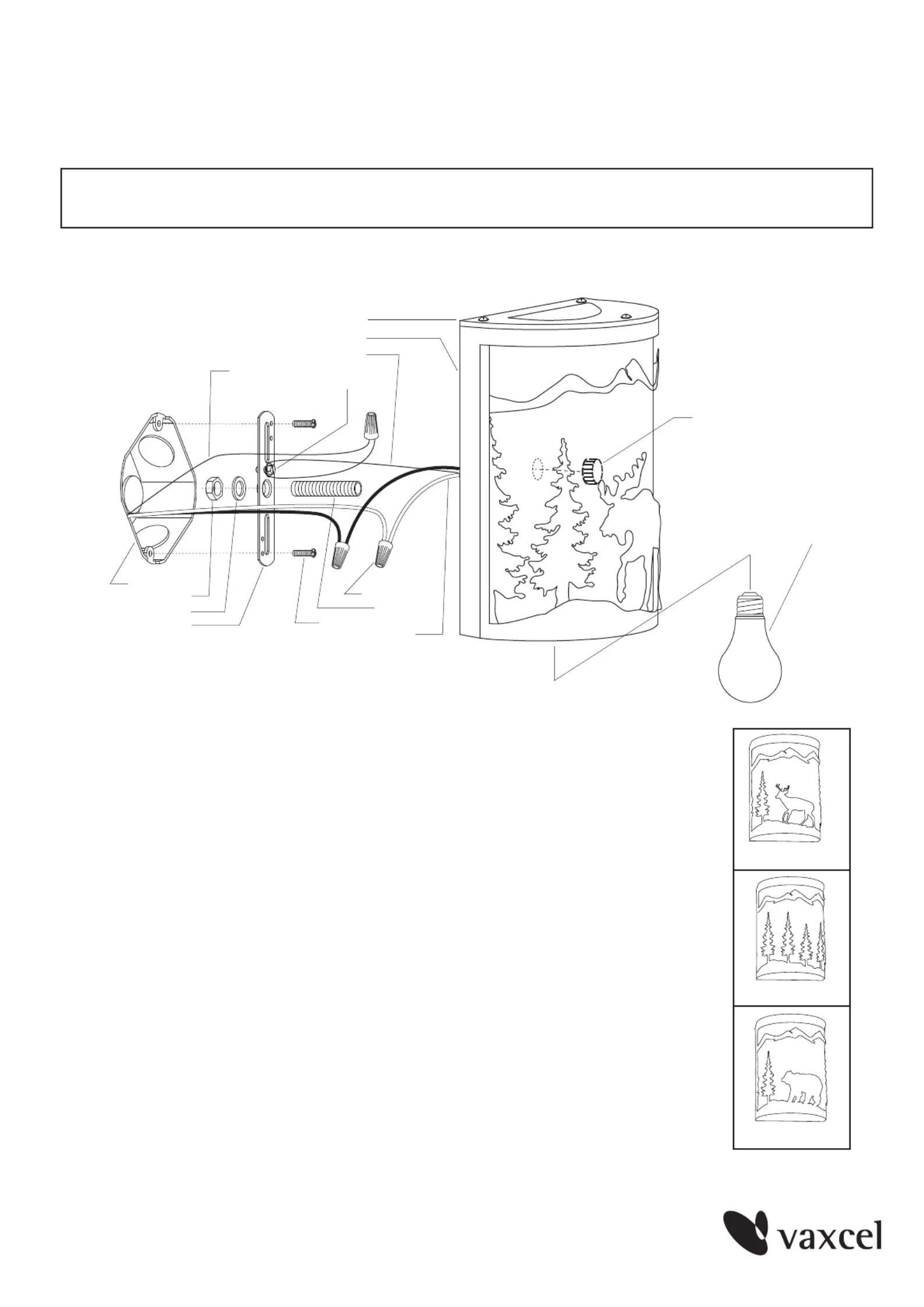 vaxcel