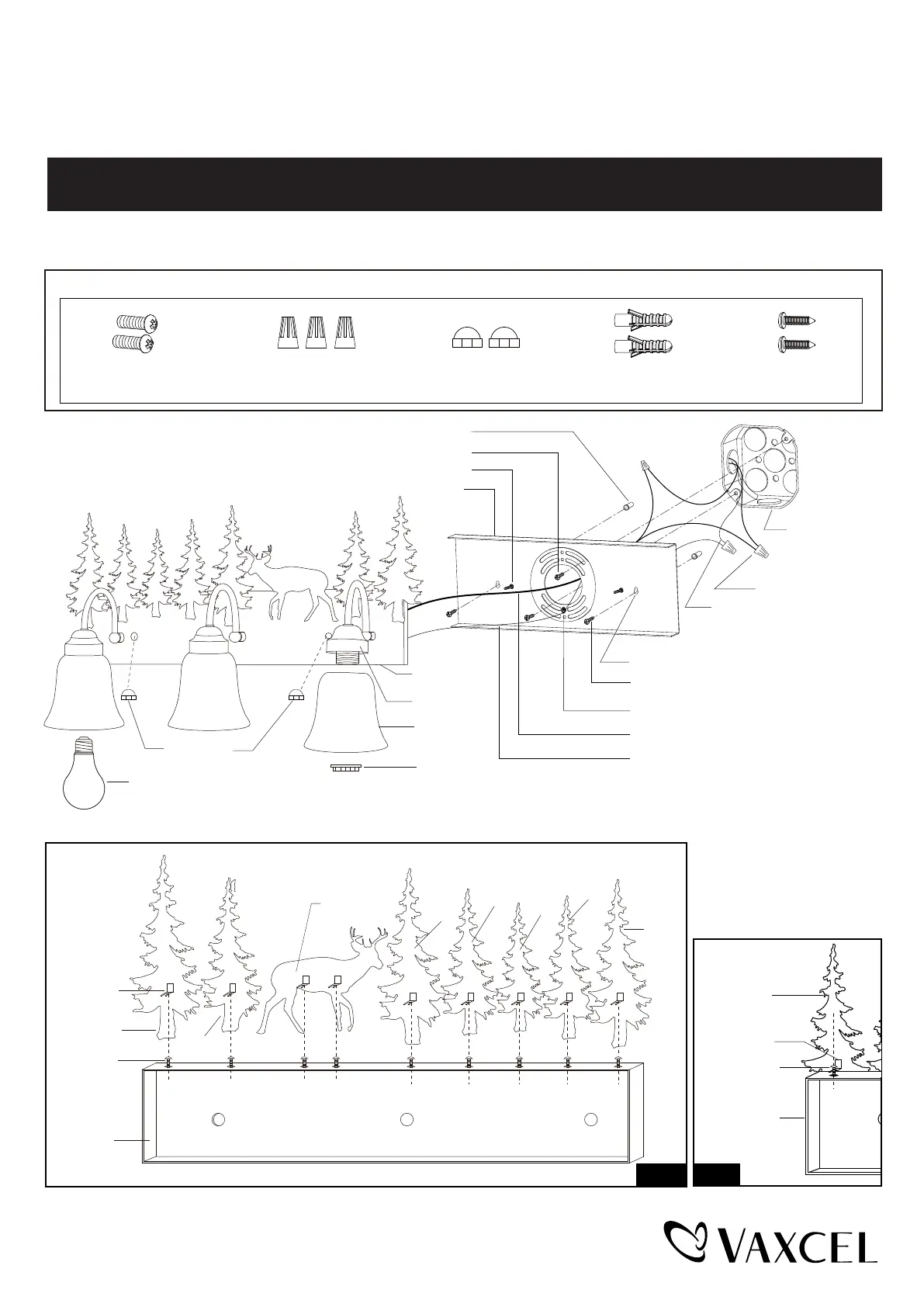 VAXCEL