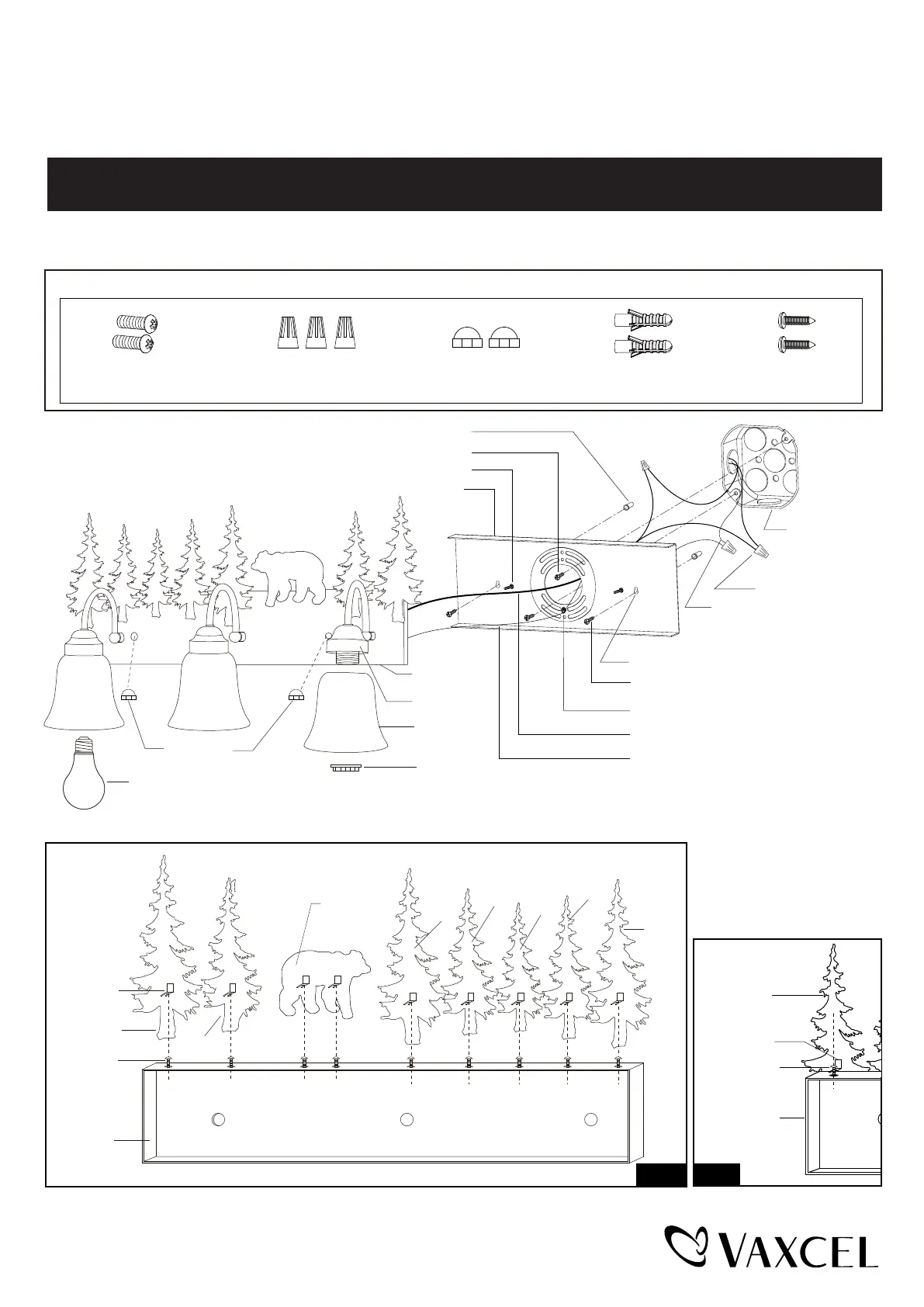 VAXCEL