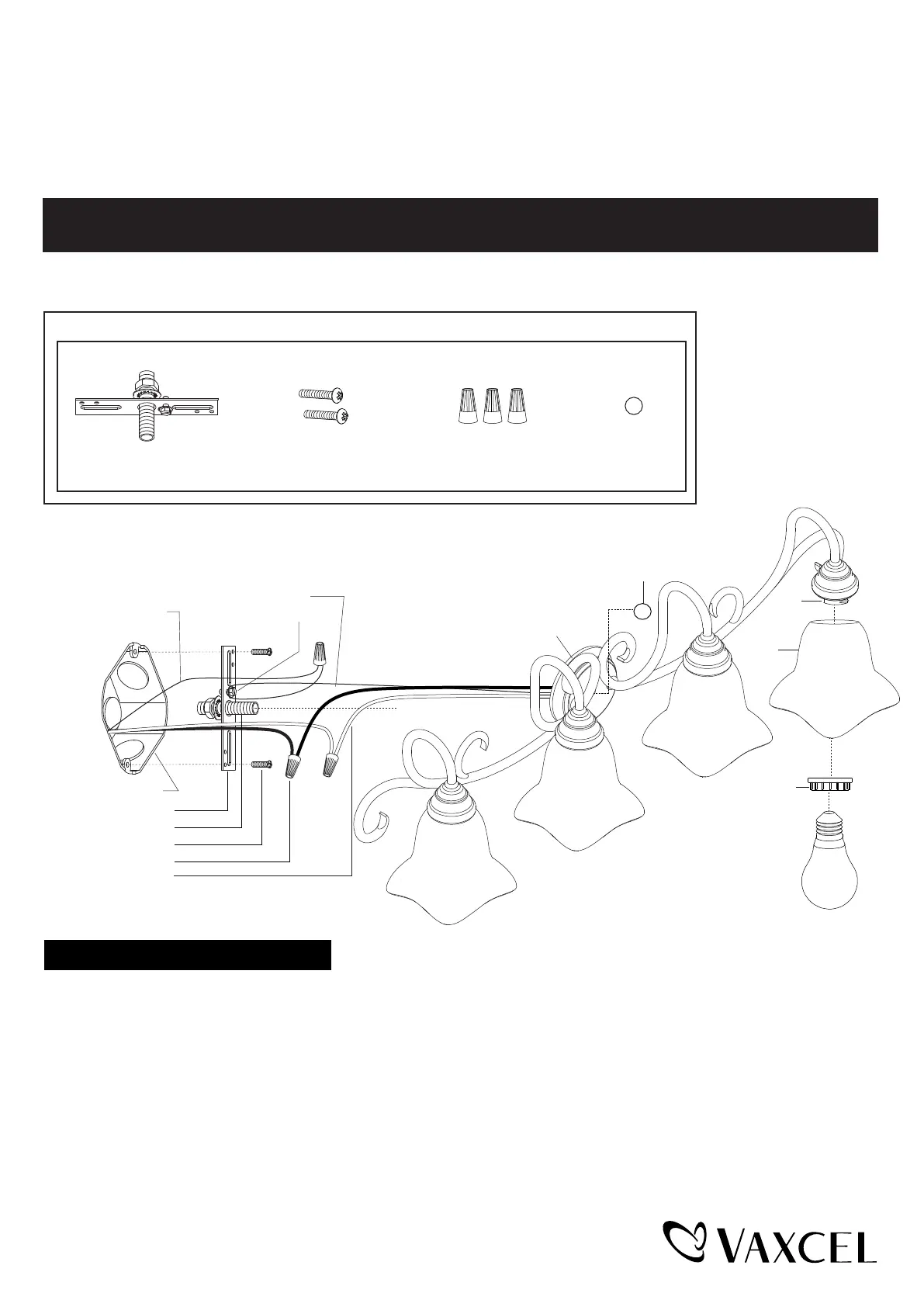 VAXCEL