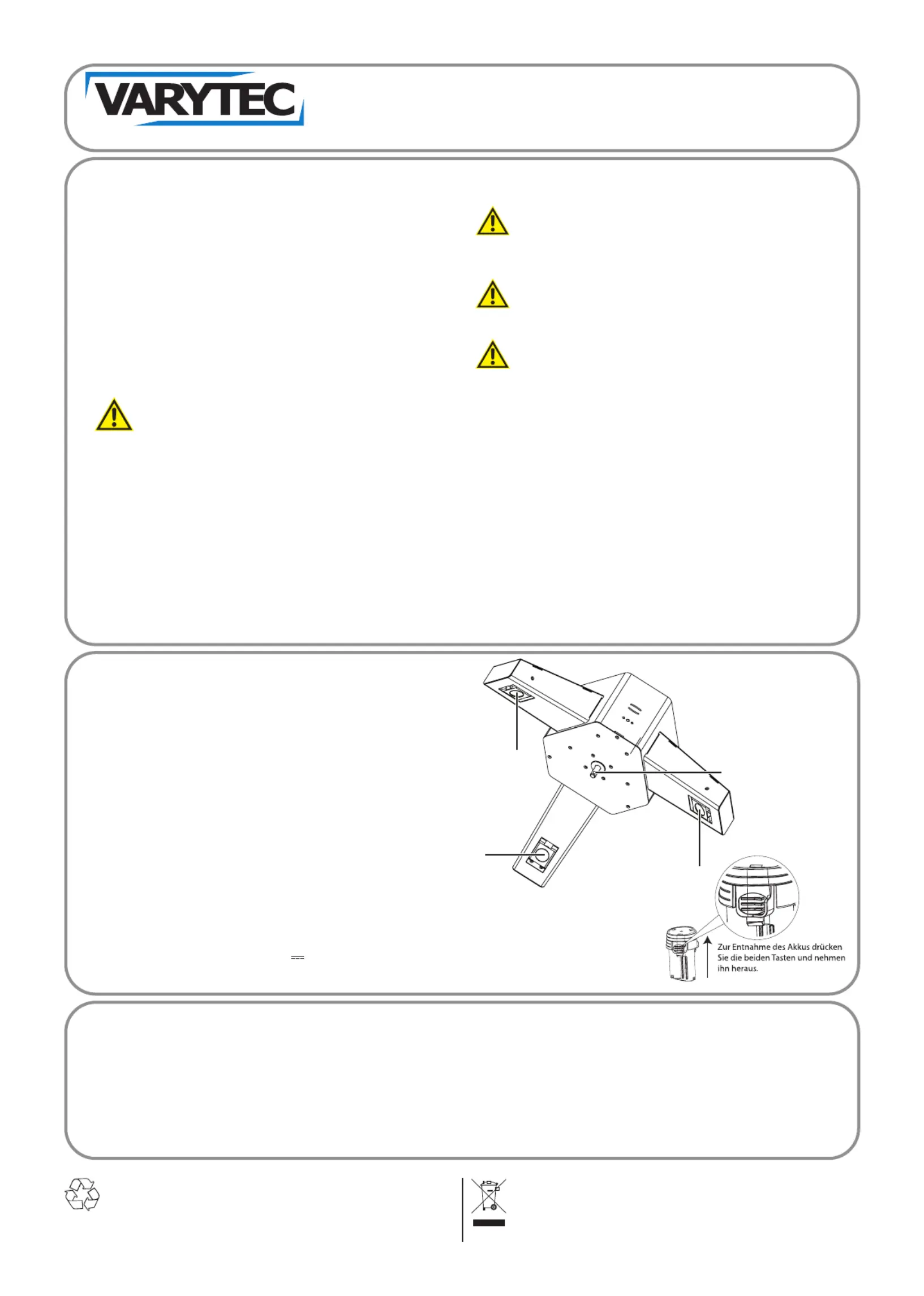 VARYTEC

Zur Entnahme des Akkus drücken Sie die beiden Tasten und nehmen ihn heraus.