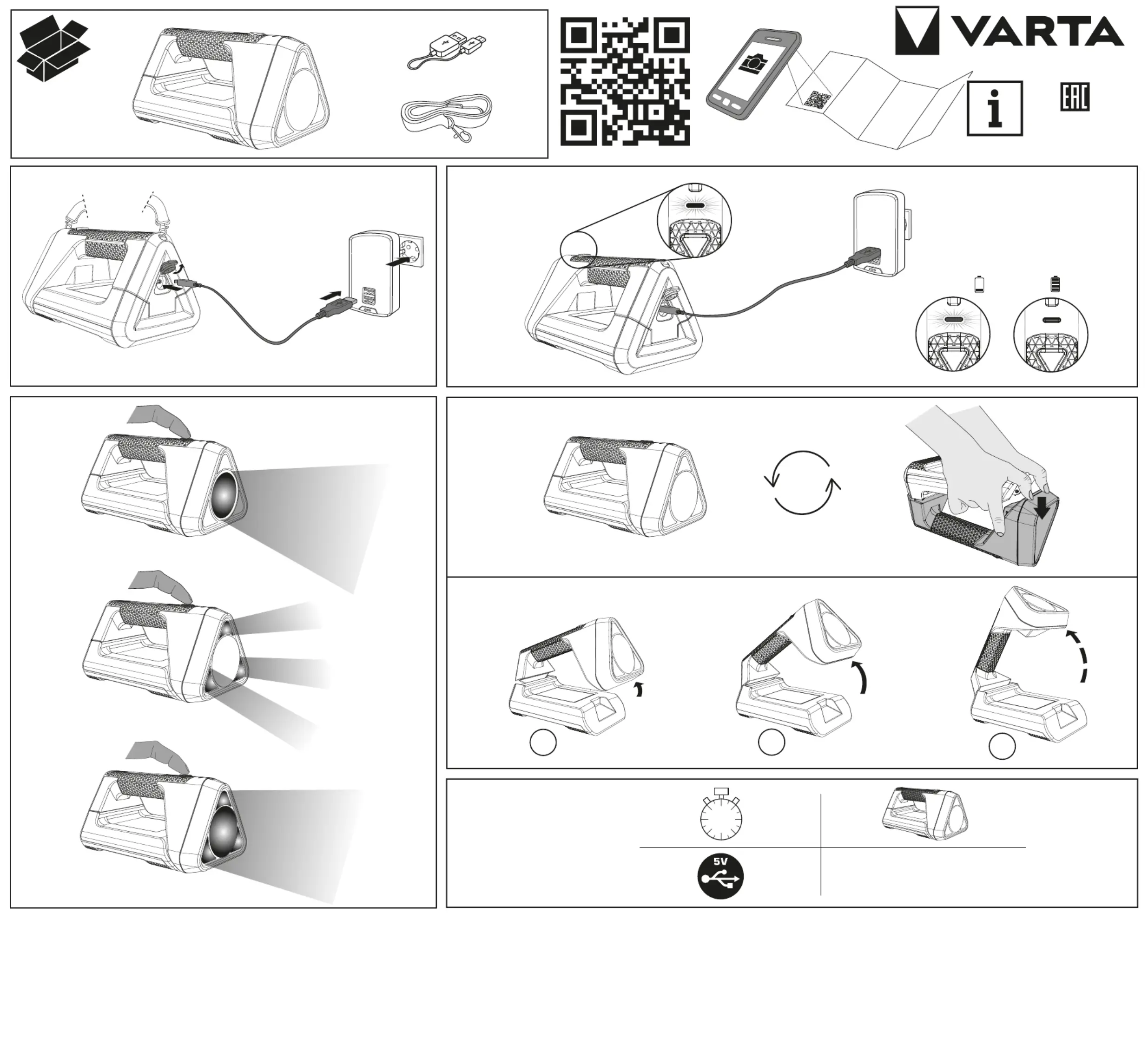 VARTA

i

EAC

5V