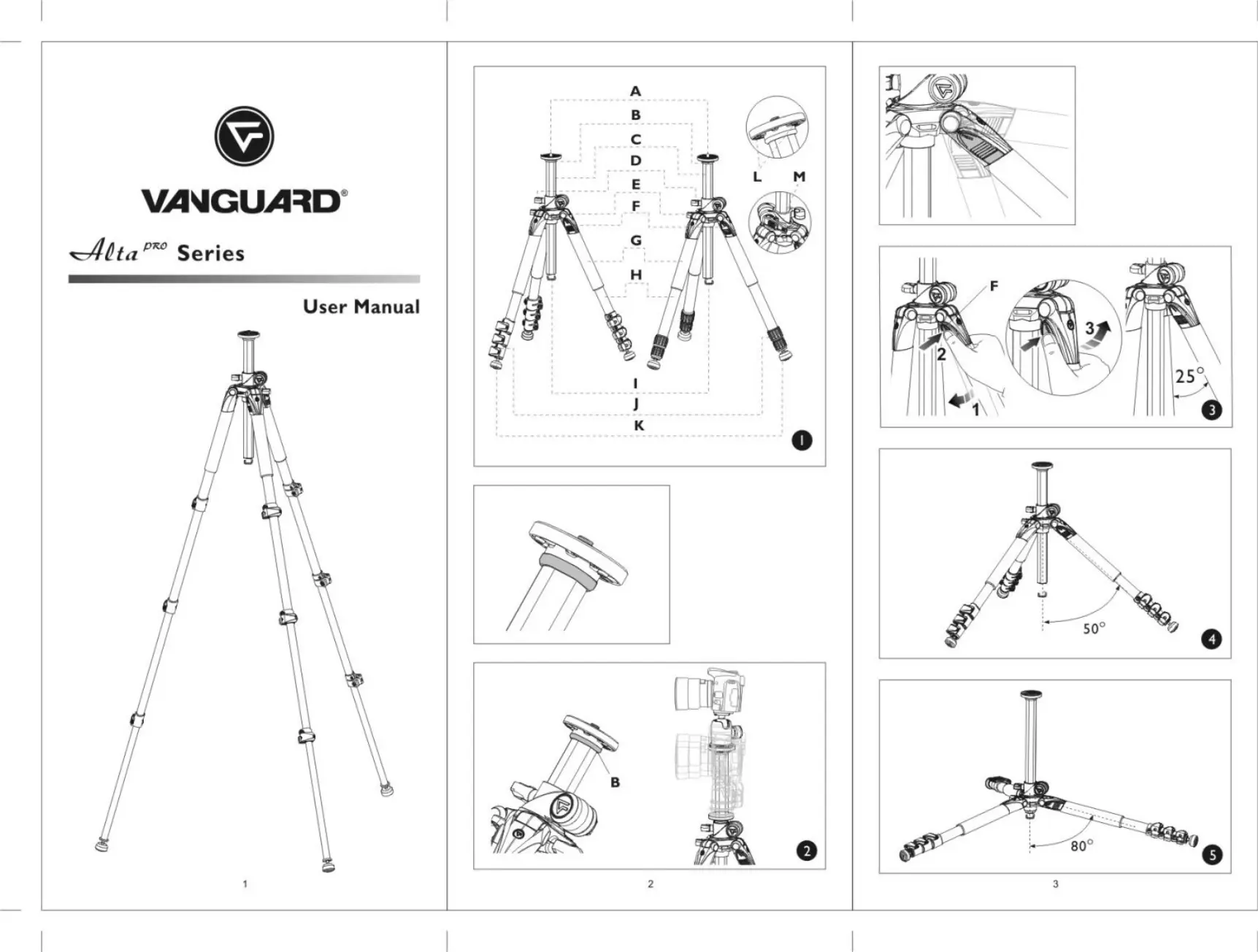 VANGUARD®

Alta PRO Series

User Manual

1

A
B
C
D
E
F
G
H
I
J
K
L
M

1

B

2

2

F

2

1

3

25°

3

50°

4

80°

5

3