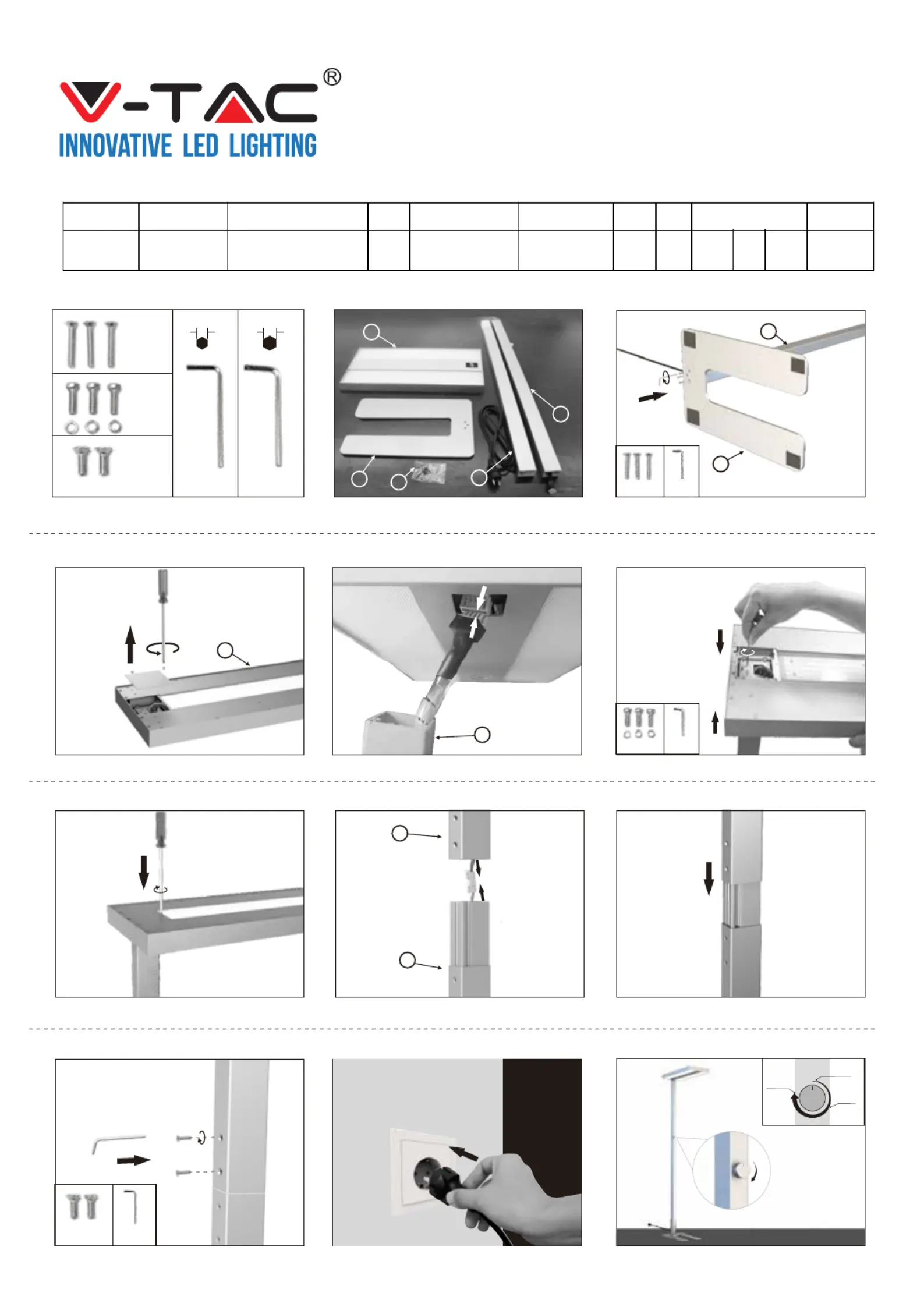 V-TAC®
INNOVATIVE LED LIGHTING