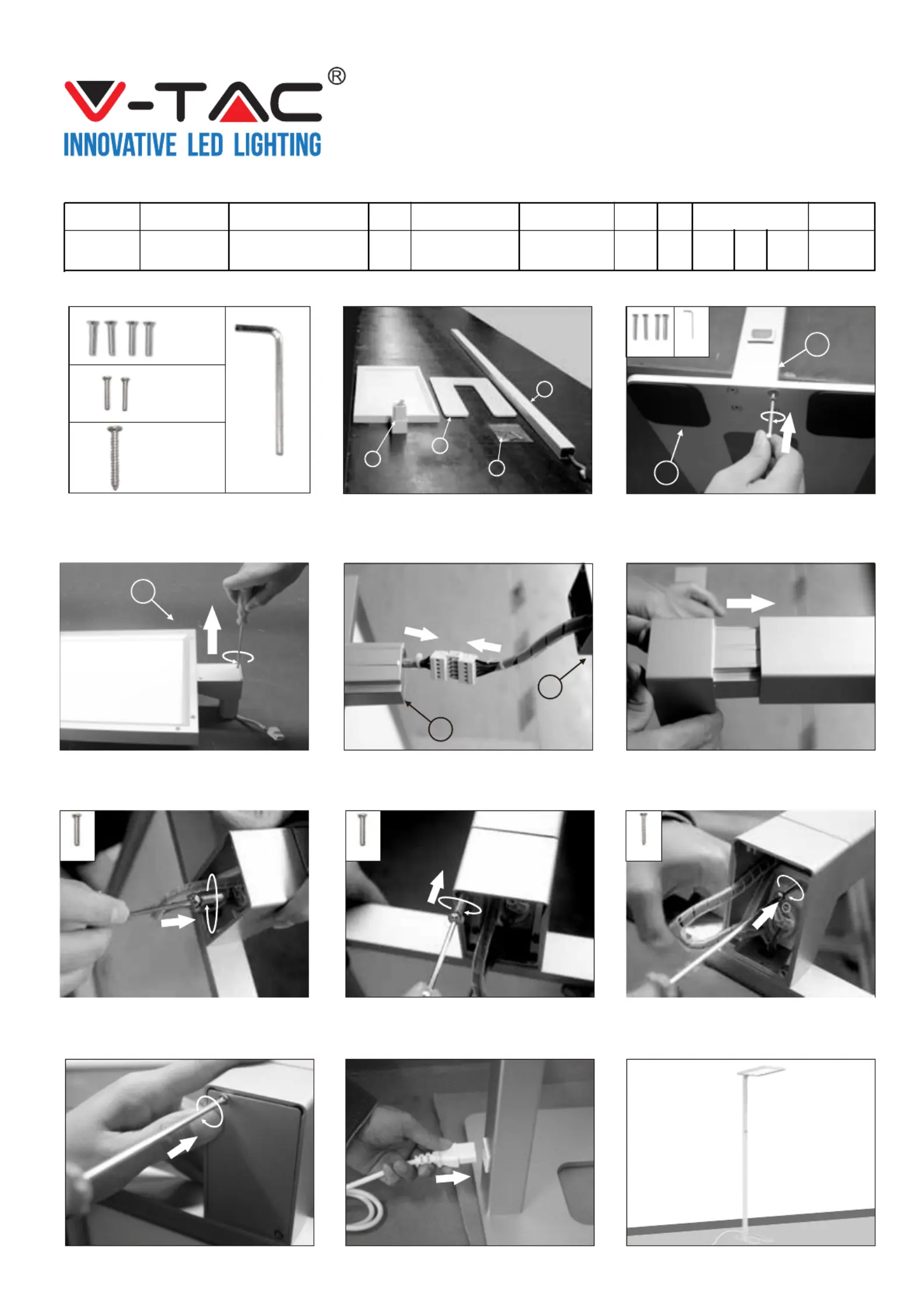 V-TAC®
INNOVATIVE LED LIGHTING