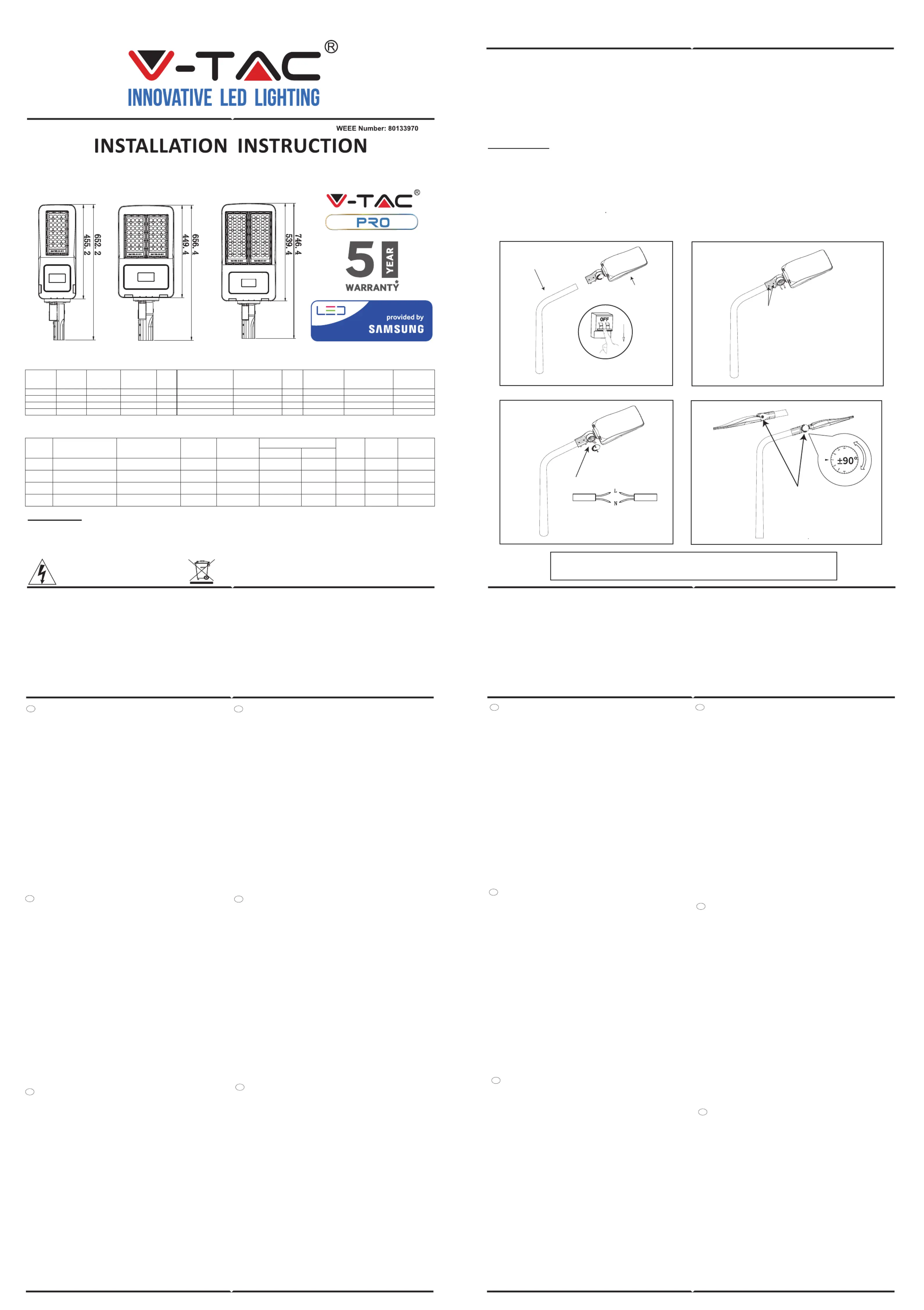 V-TAC®
INNOVATIVE LED LIGHTING

WEEE Number: 80133970

INSTALLATION INSTRUCTION

652.2
455.2
656.4
449.4
746.4
539.4

V-TAC®
PRO
5 YEAR
WARRANTY*

LED
provided by
SAMSUNG

OFF

L
N

±90°