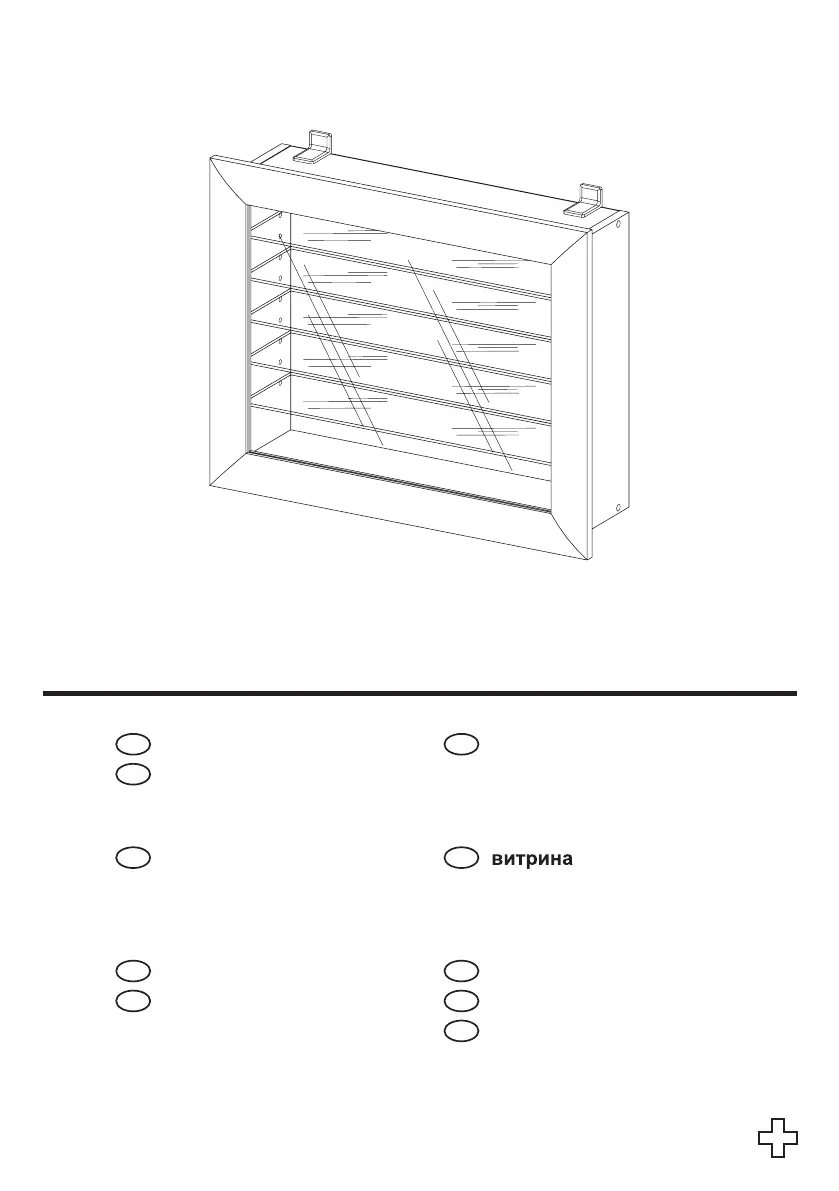 витрина