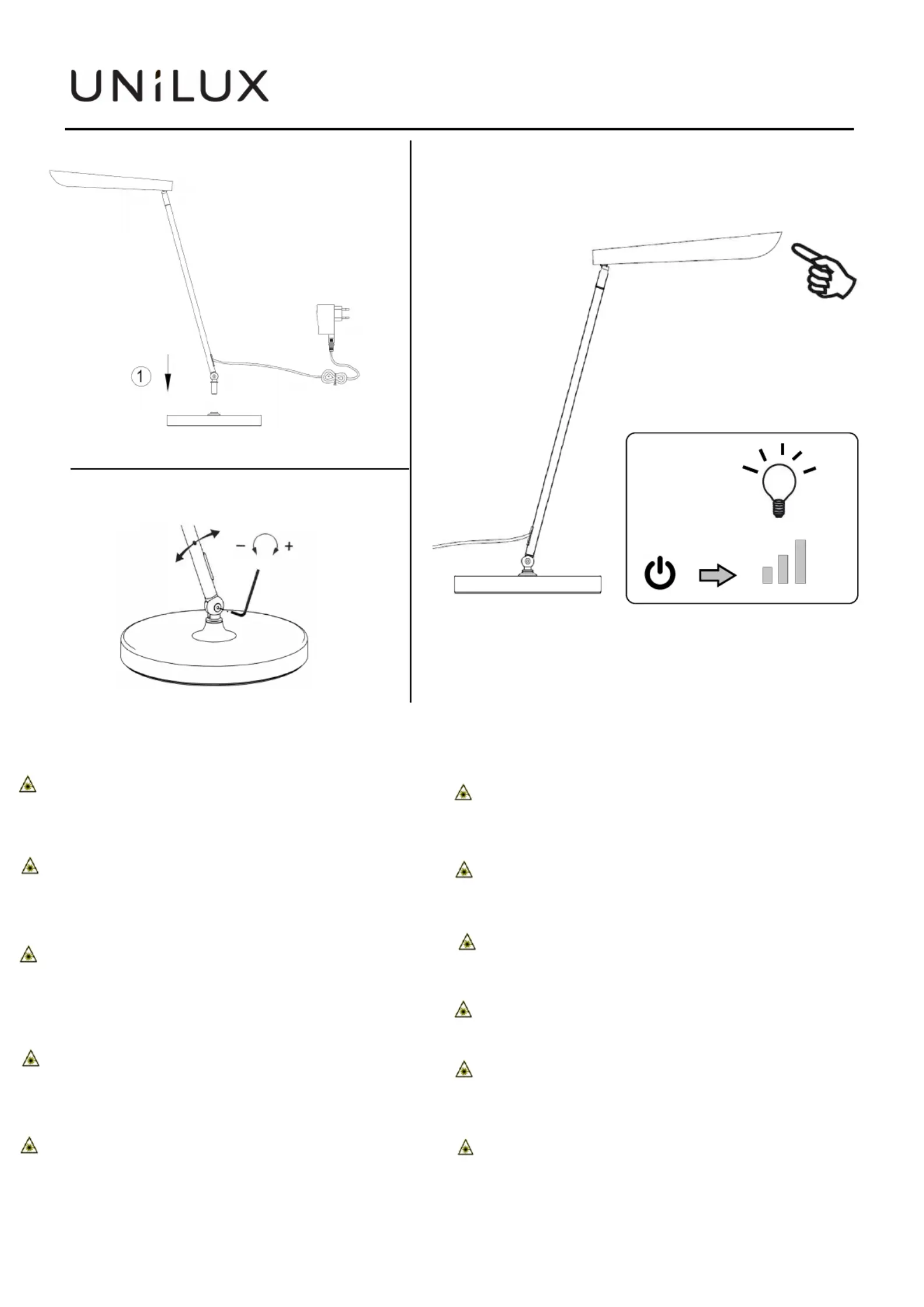 UNiLUX

1

− +