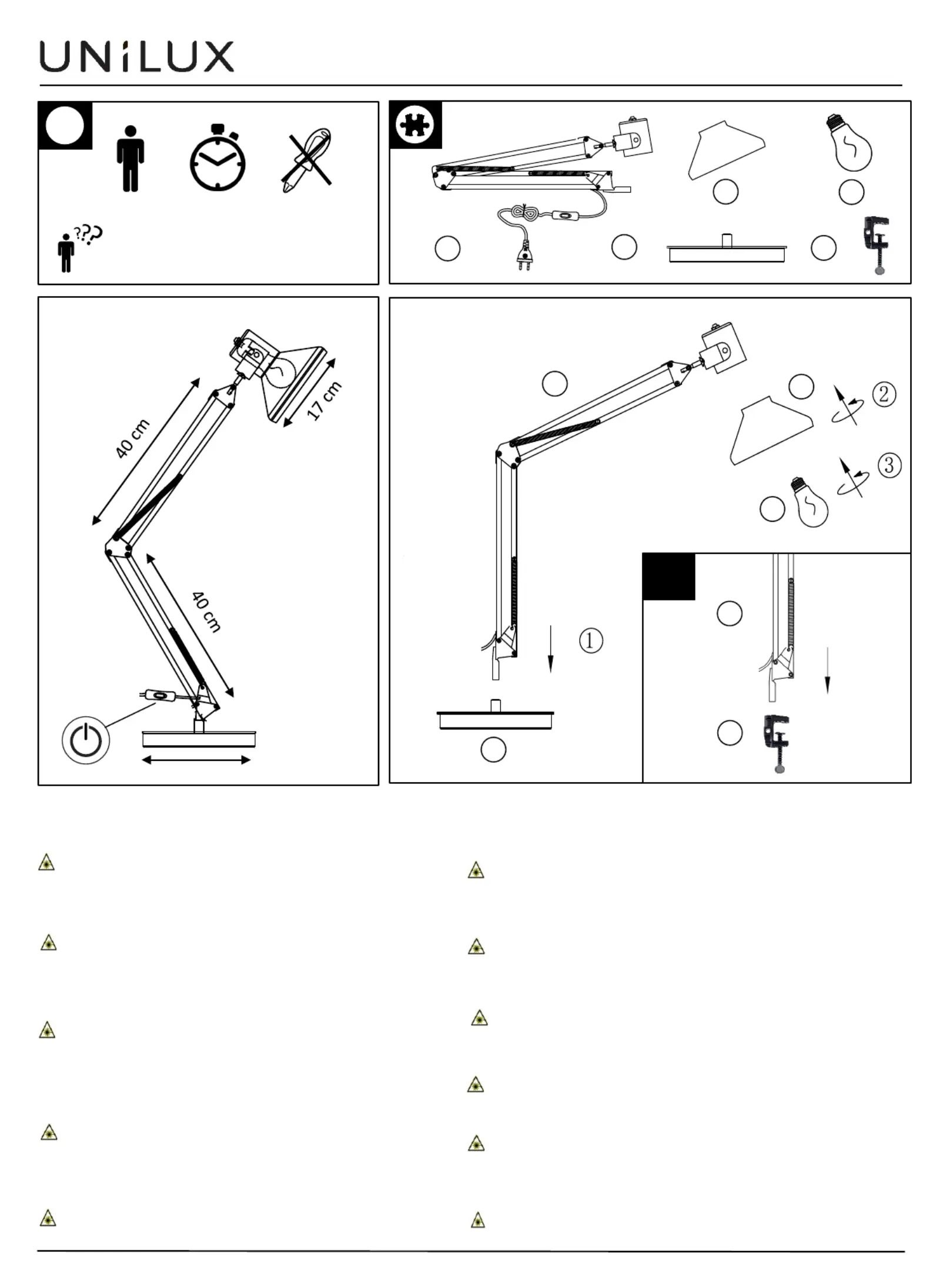 UNiLUX

???

40 cm

17 cm

40 cm

②

③

①