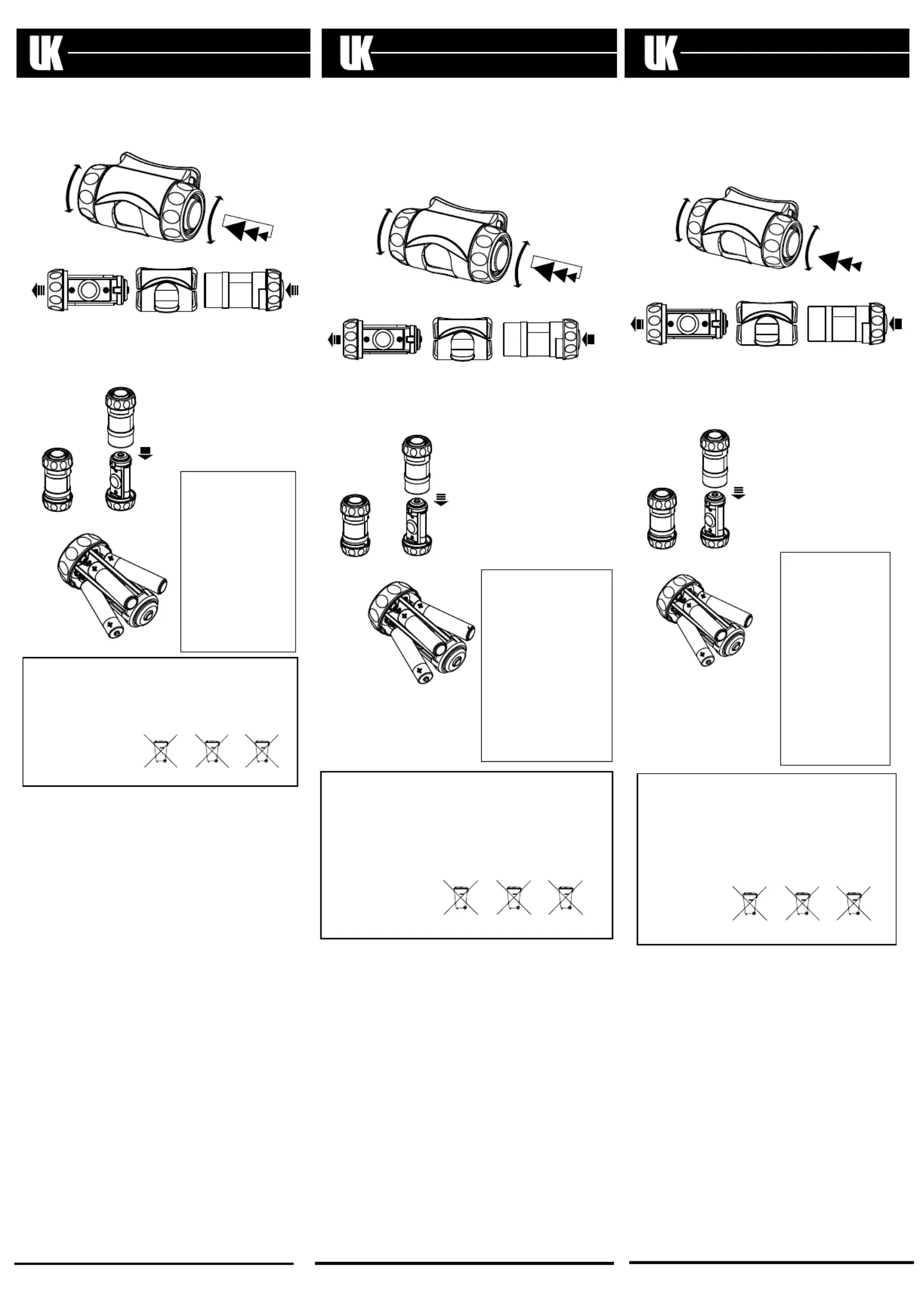 UK

UK

UK