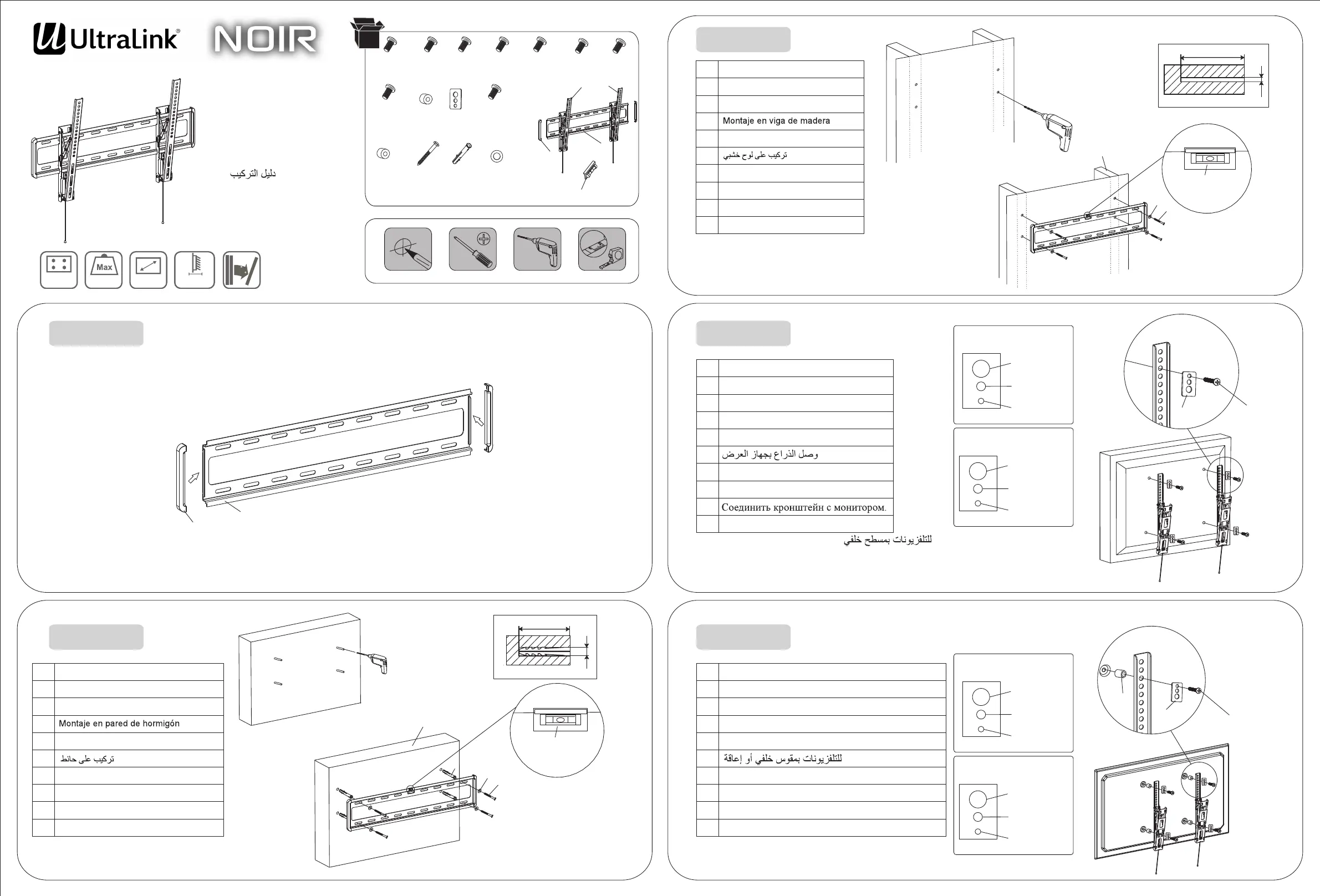 UltraLink®

NOIR

دليل التركيب

Max

Montaje en viga de madera

تركيب على لوح خشبي

وصل الذراع بجهاز العرض

Соединить кронштейн с монитором.

للتلفزيونات بمسطح خلفي

Montaje en pared de hormigón

تركيب على حائط

للتلفزيونات بمقوس خلفي أو إعاقة