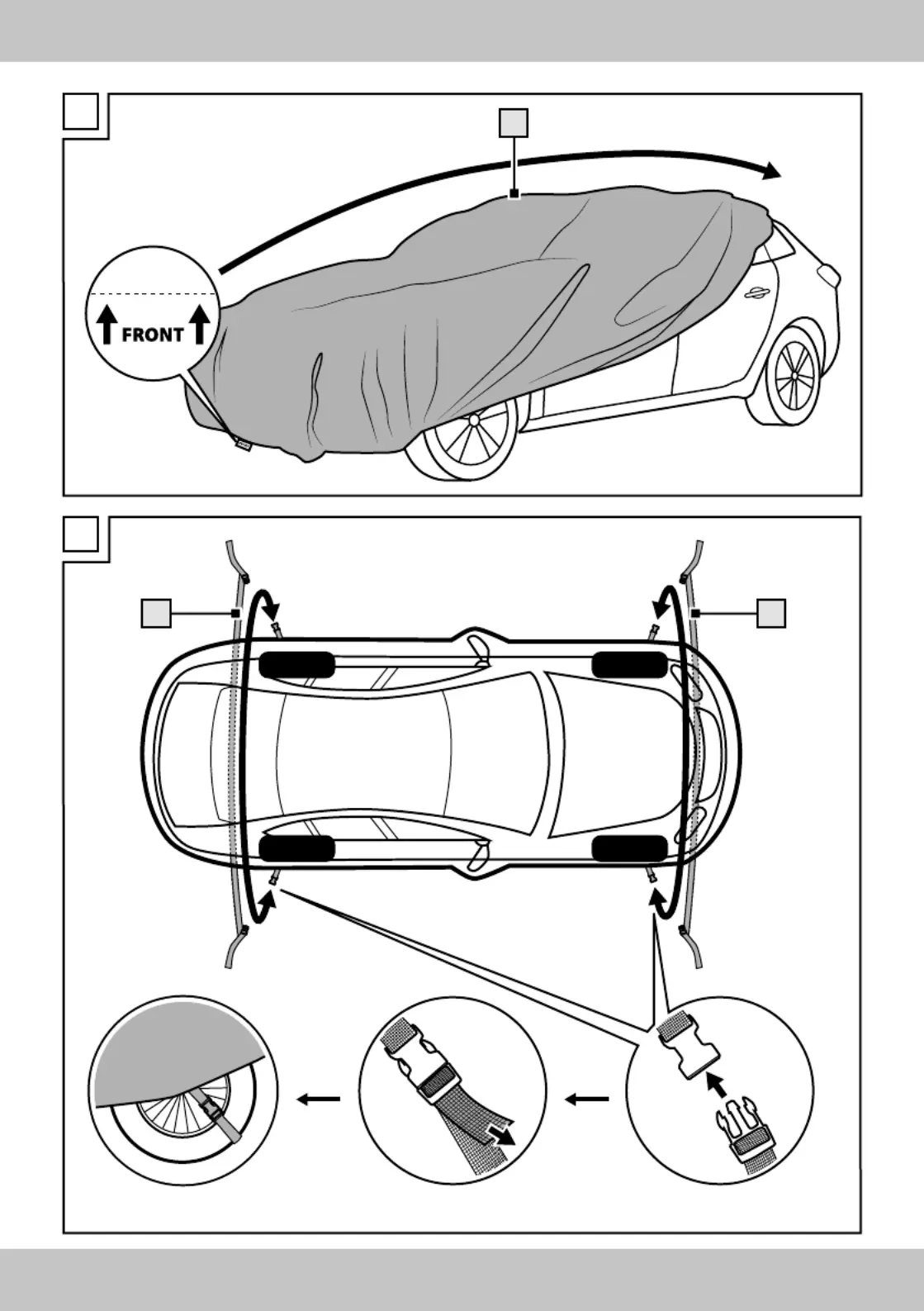 FRONT