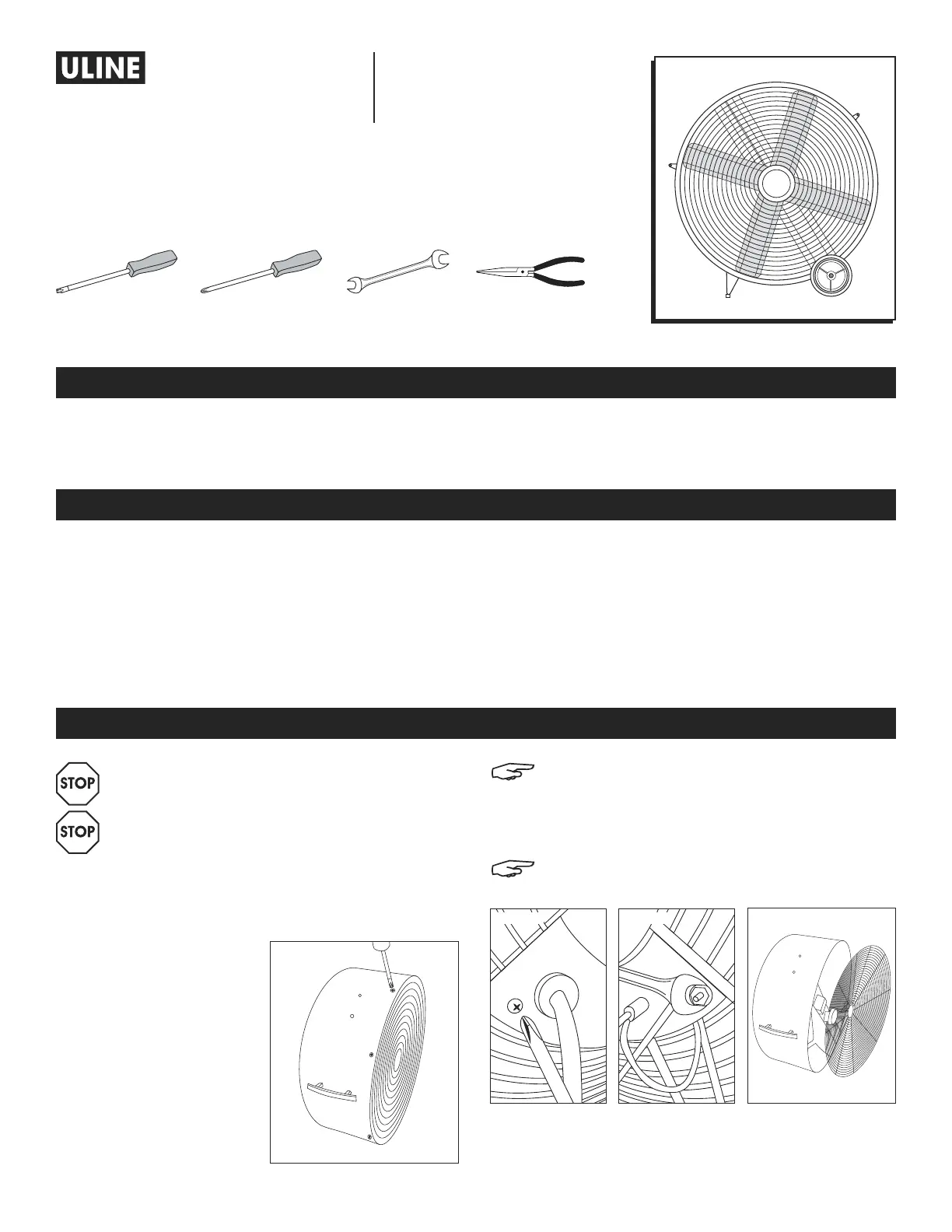 ULINE

STOP

STOP