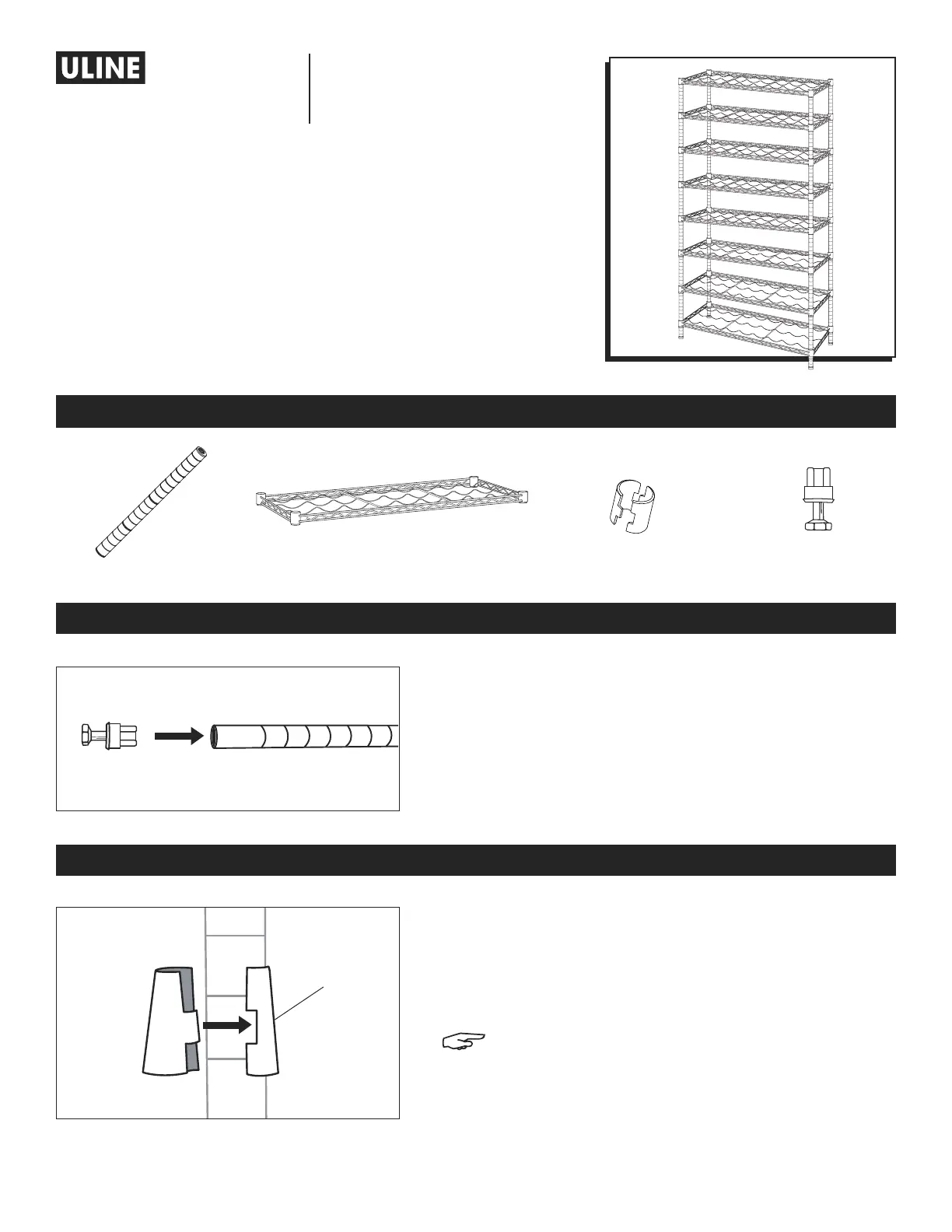 ULINE