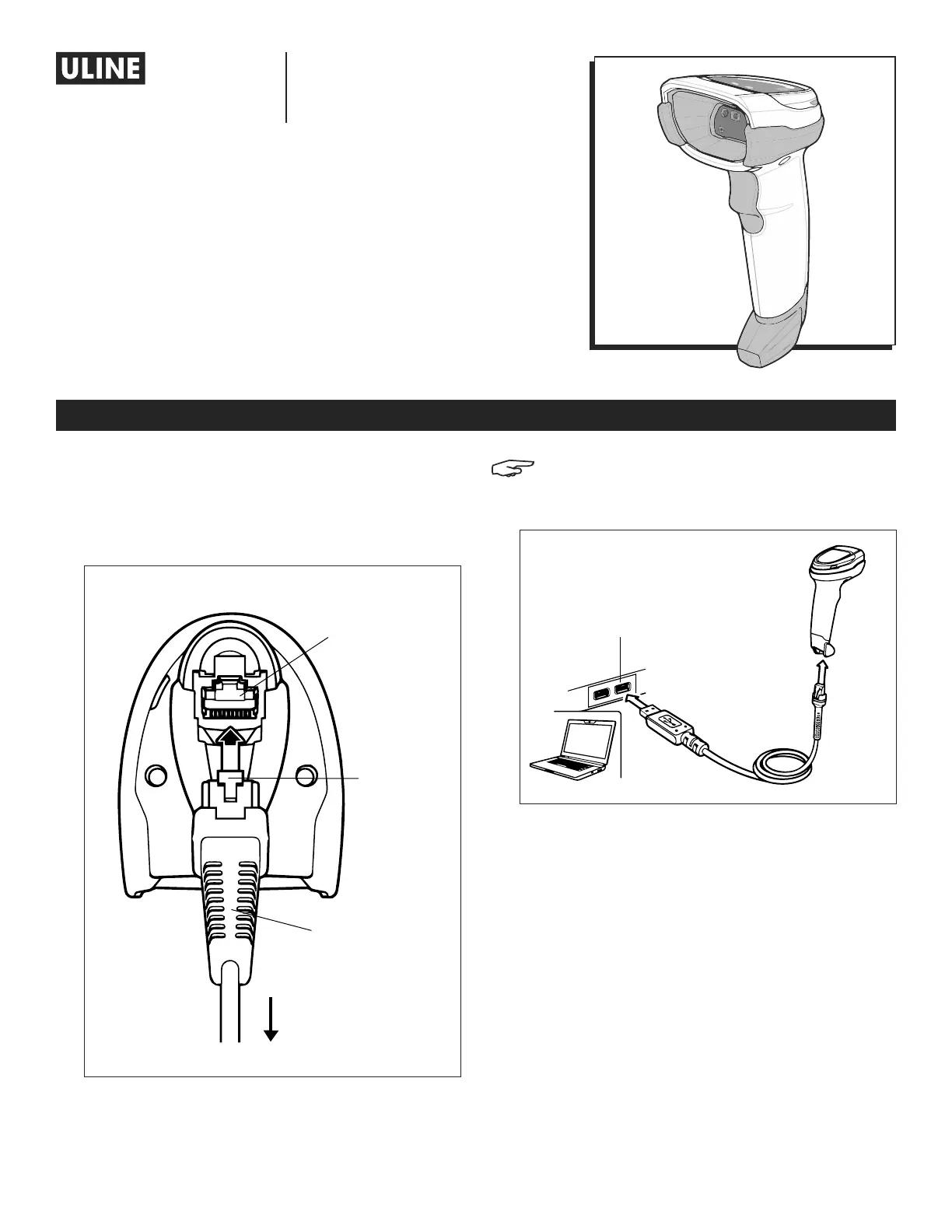 ULINE