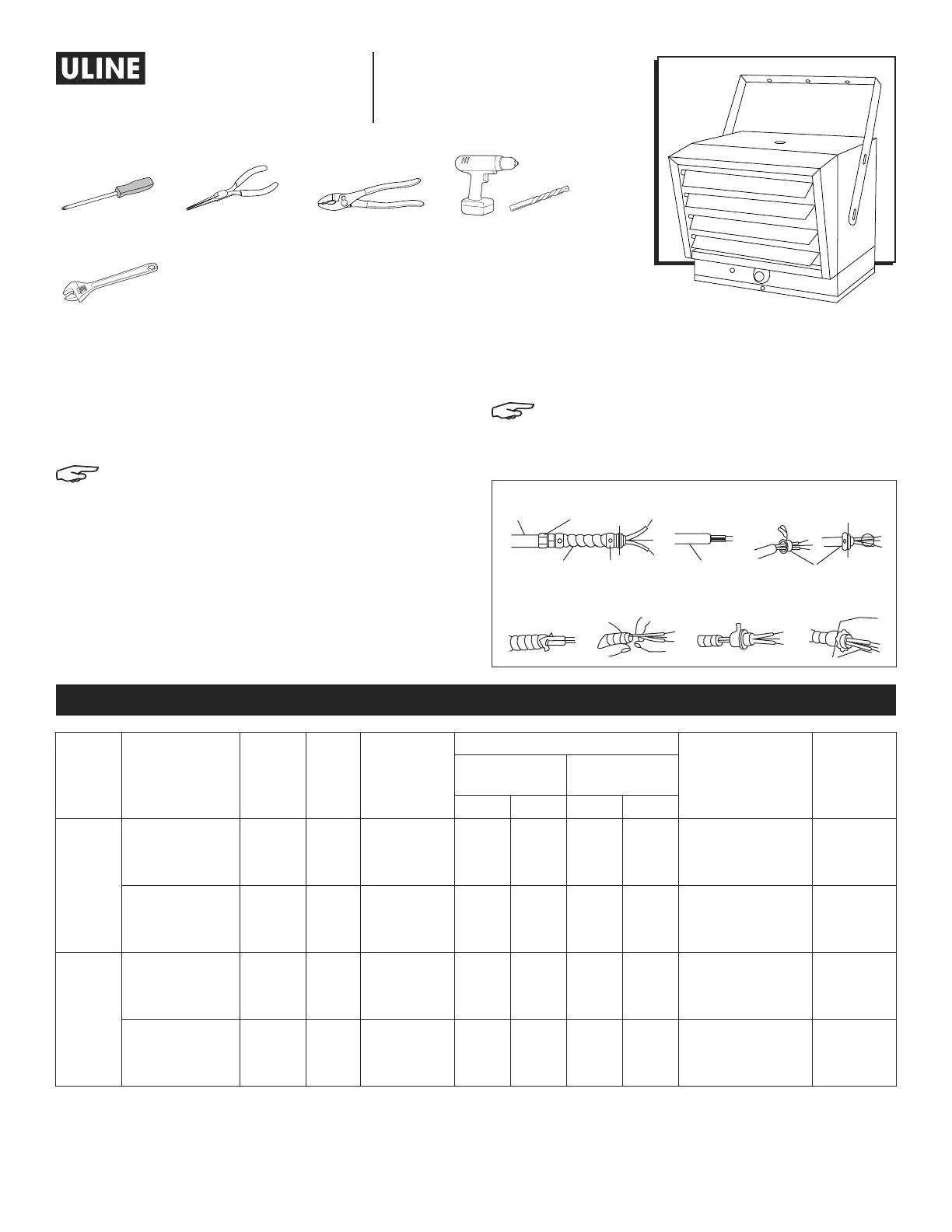 ULINE