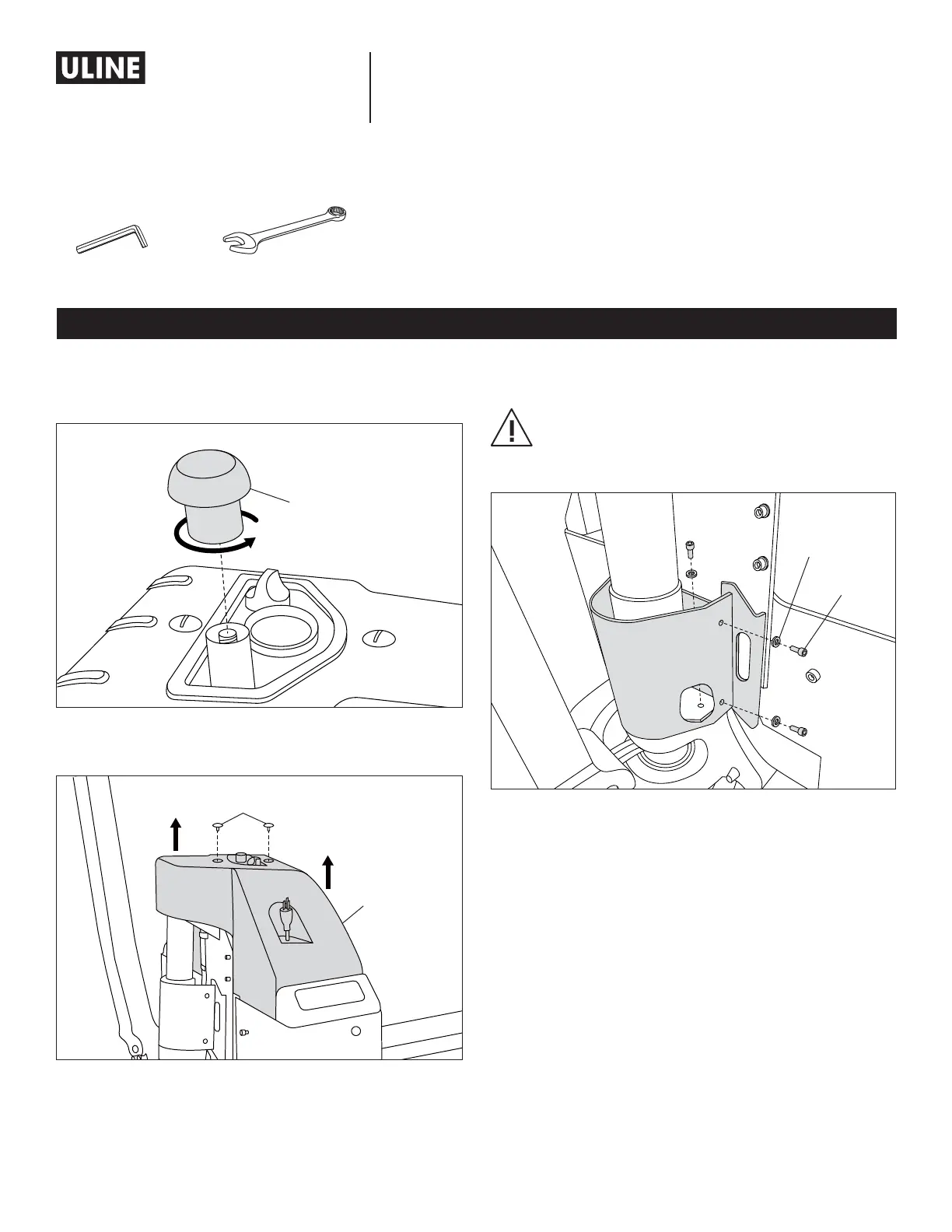 ULINE