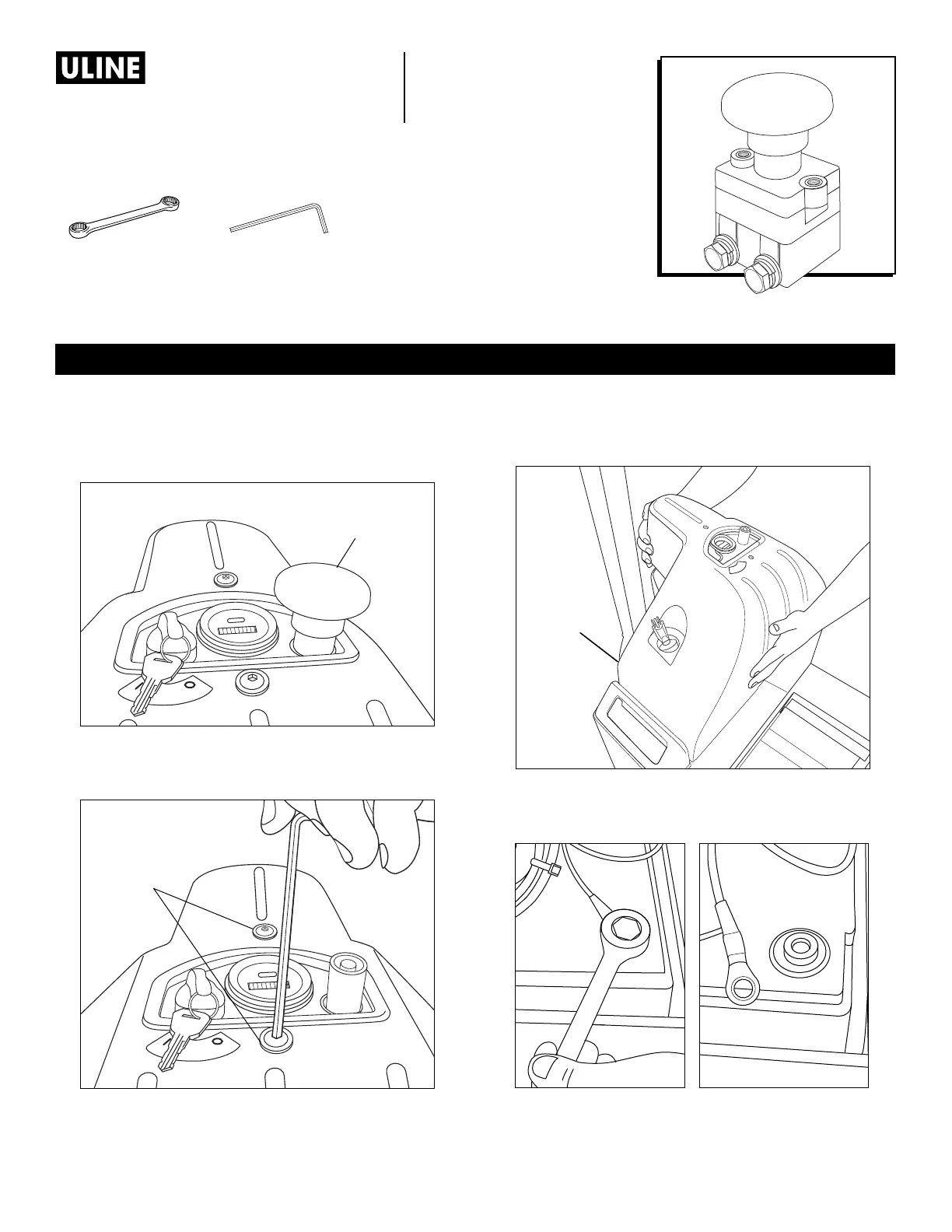 ULINE