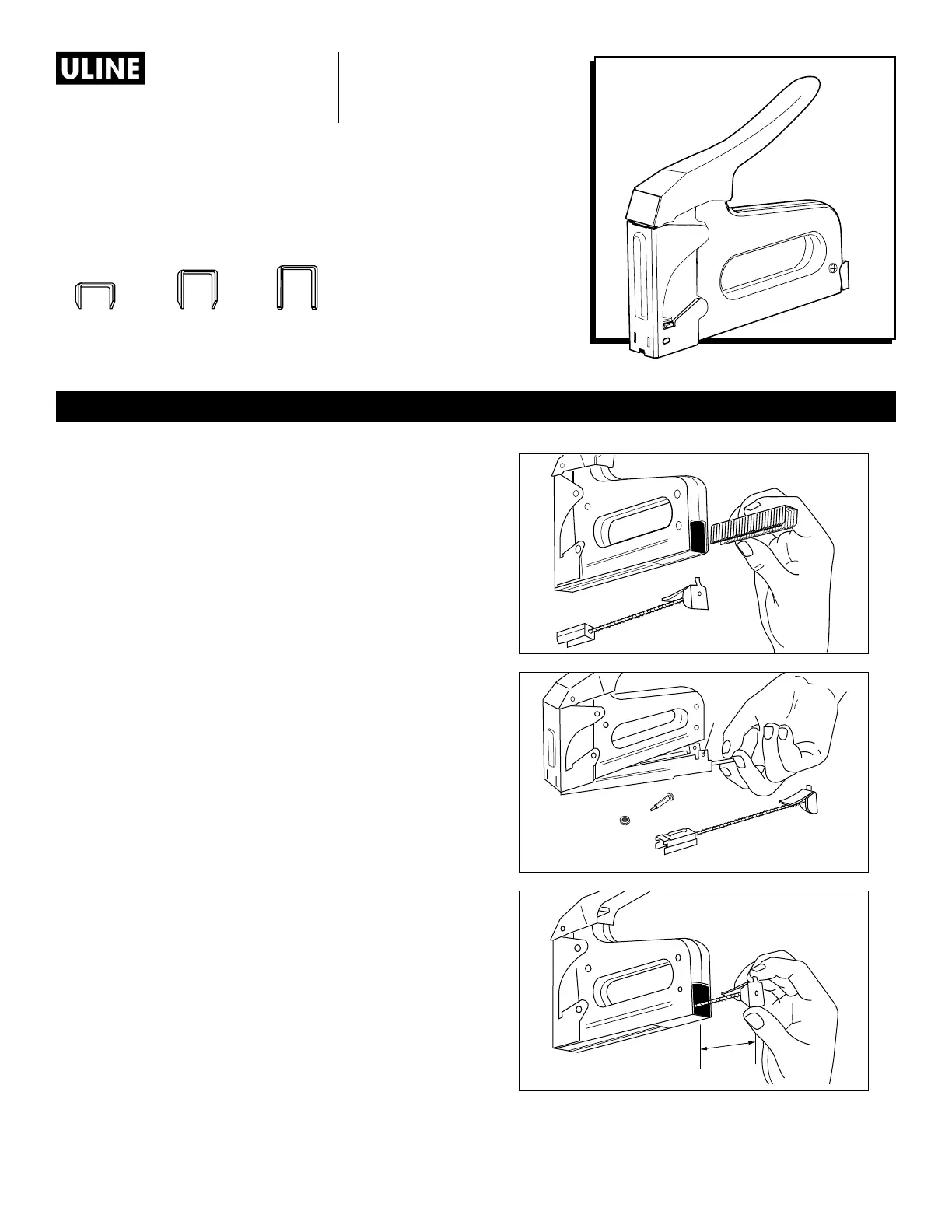 ULINE