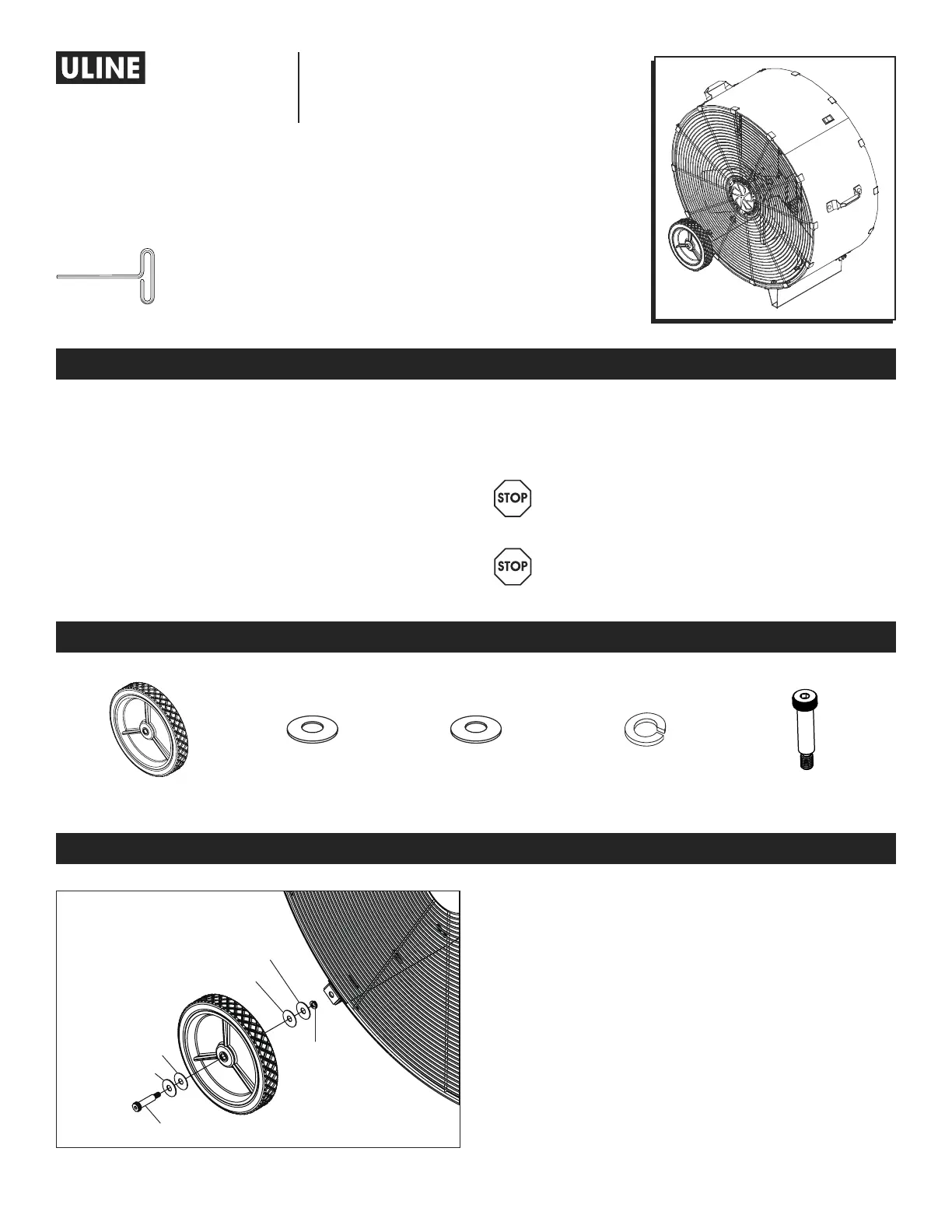 ULINE

STOP

STOP