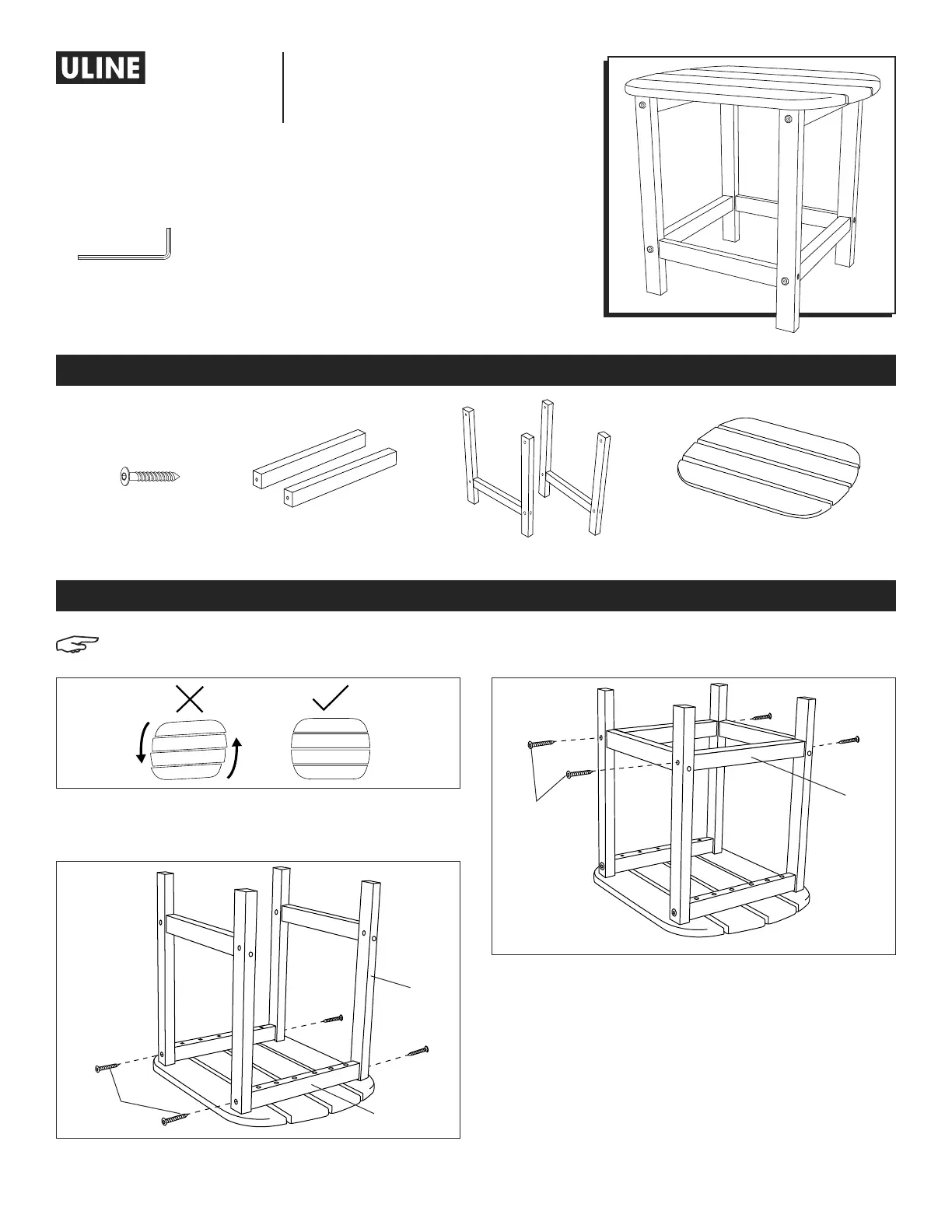 ULINE