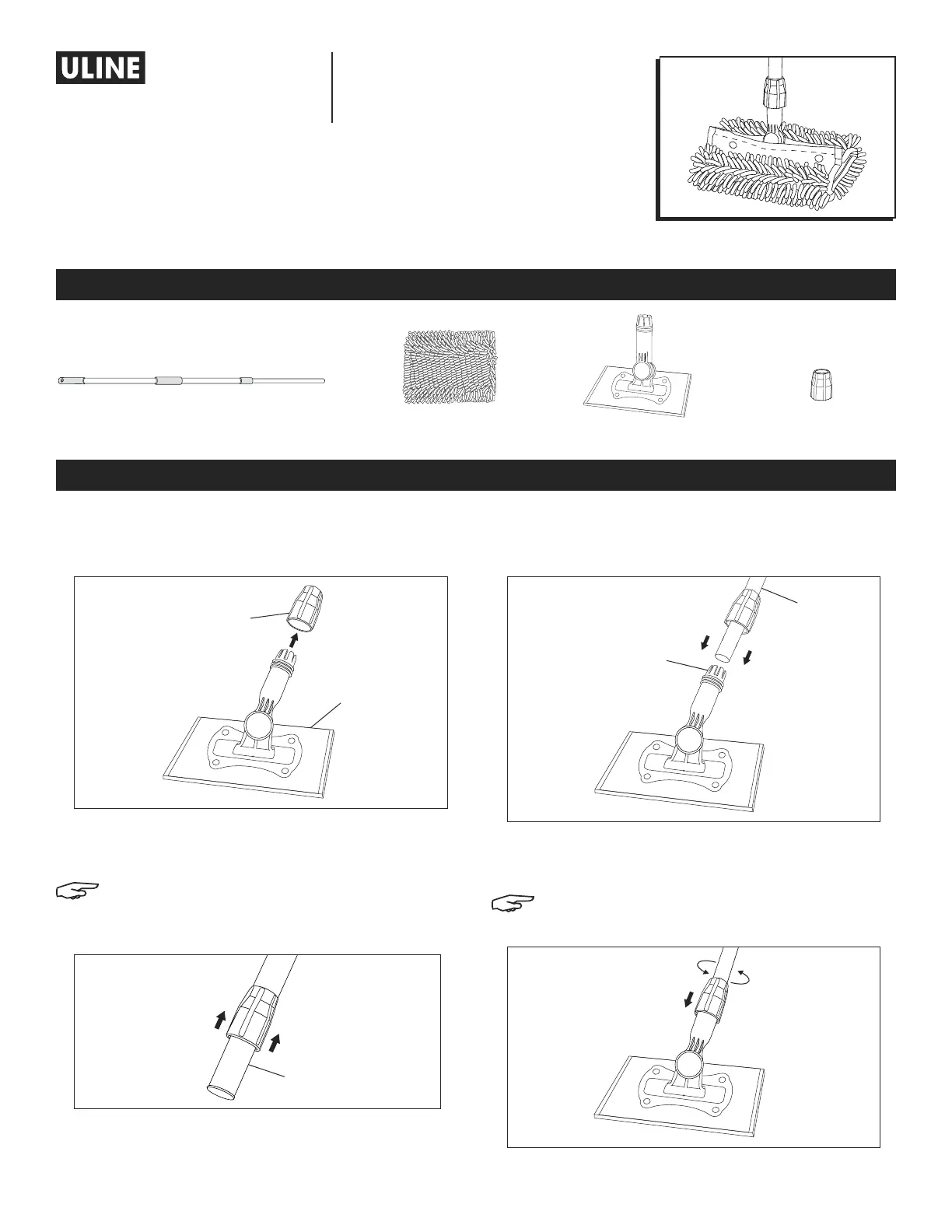 ULINE