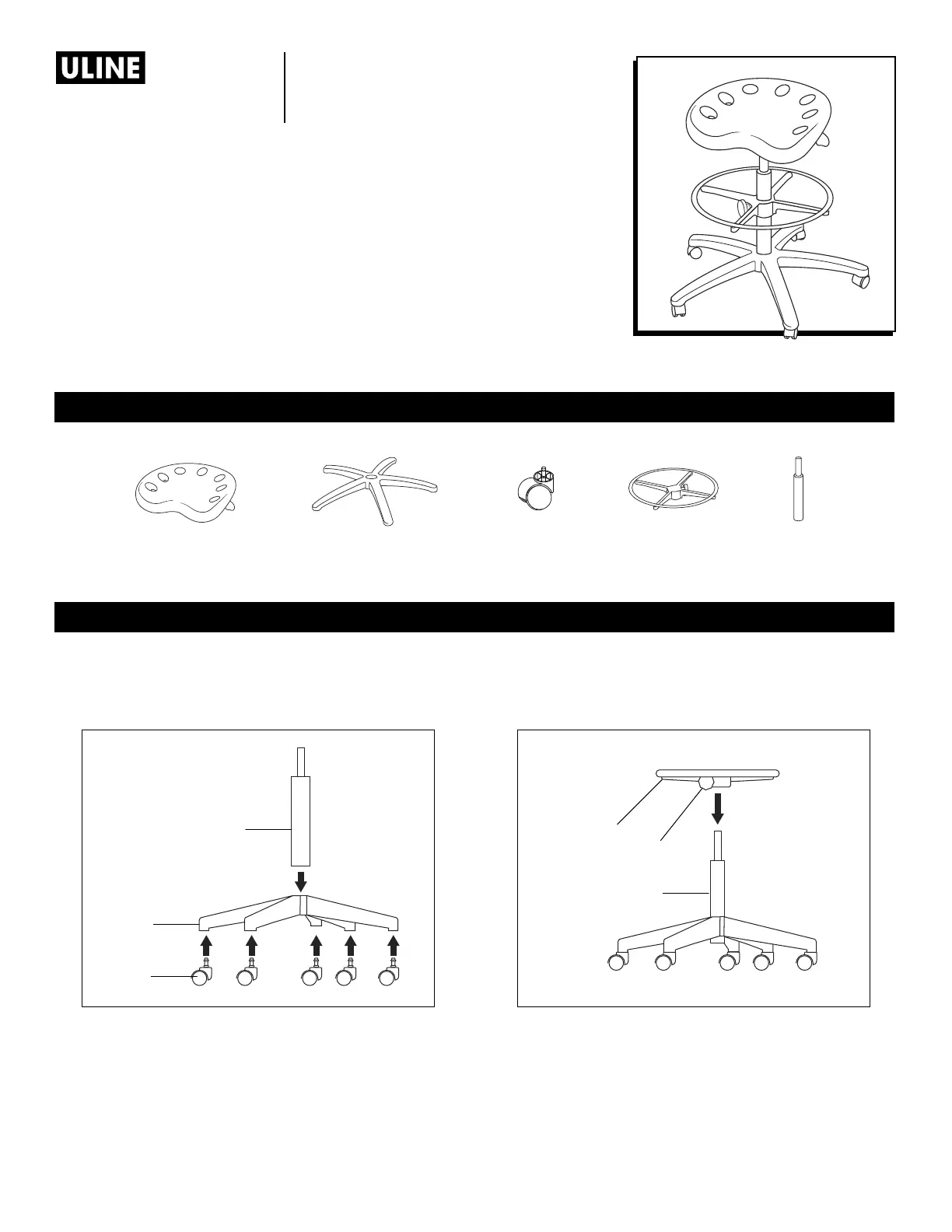 ULINE