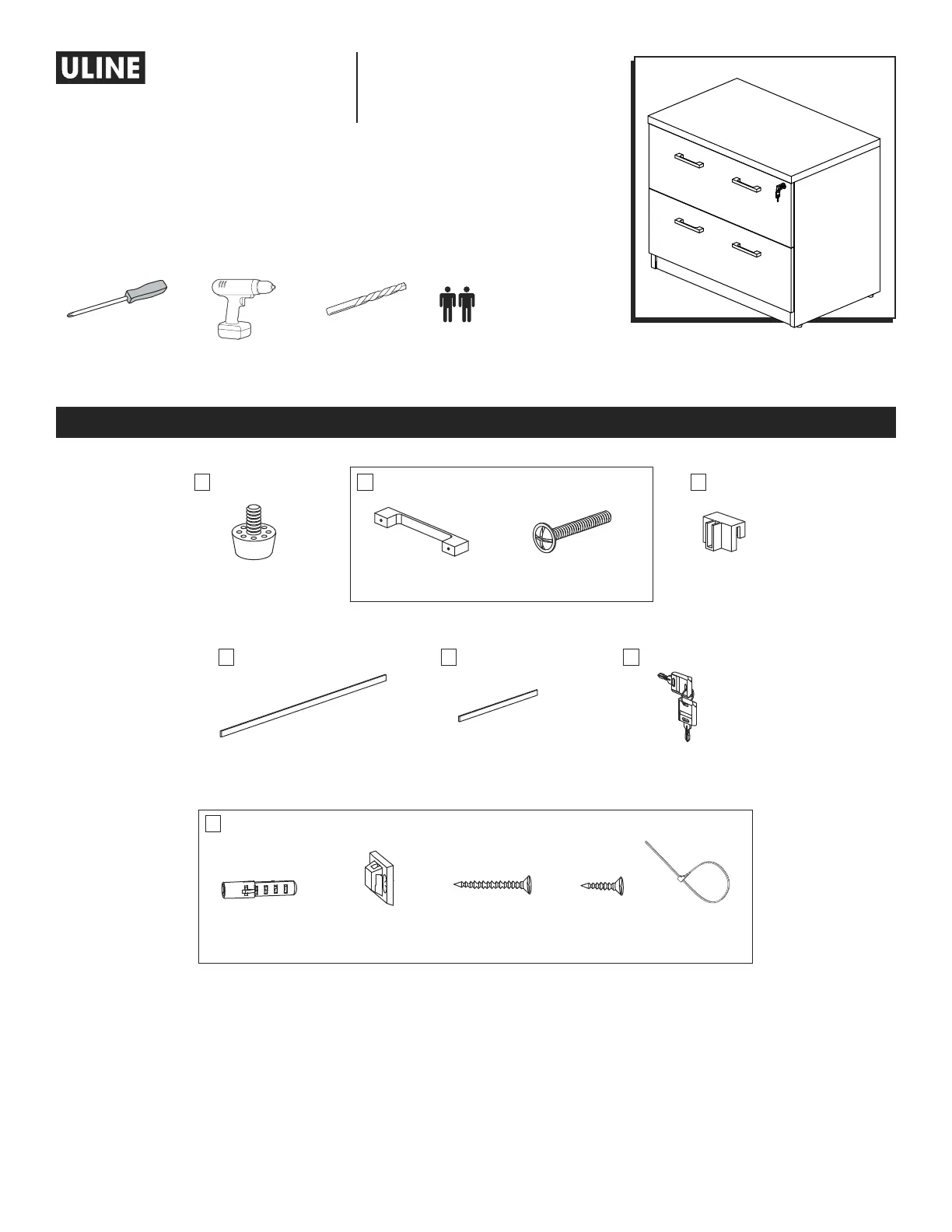 ULINE