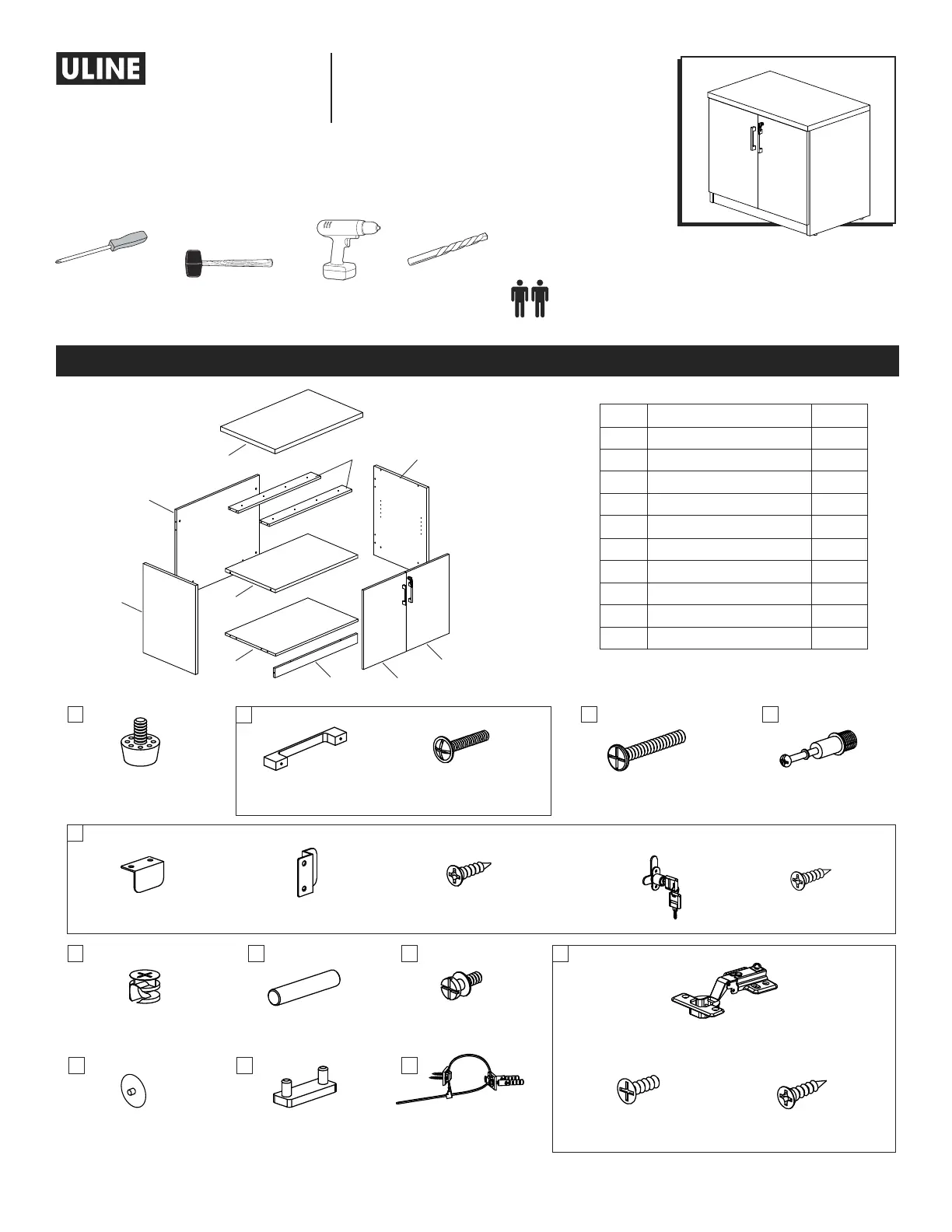 ULINE