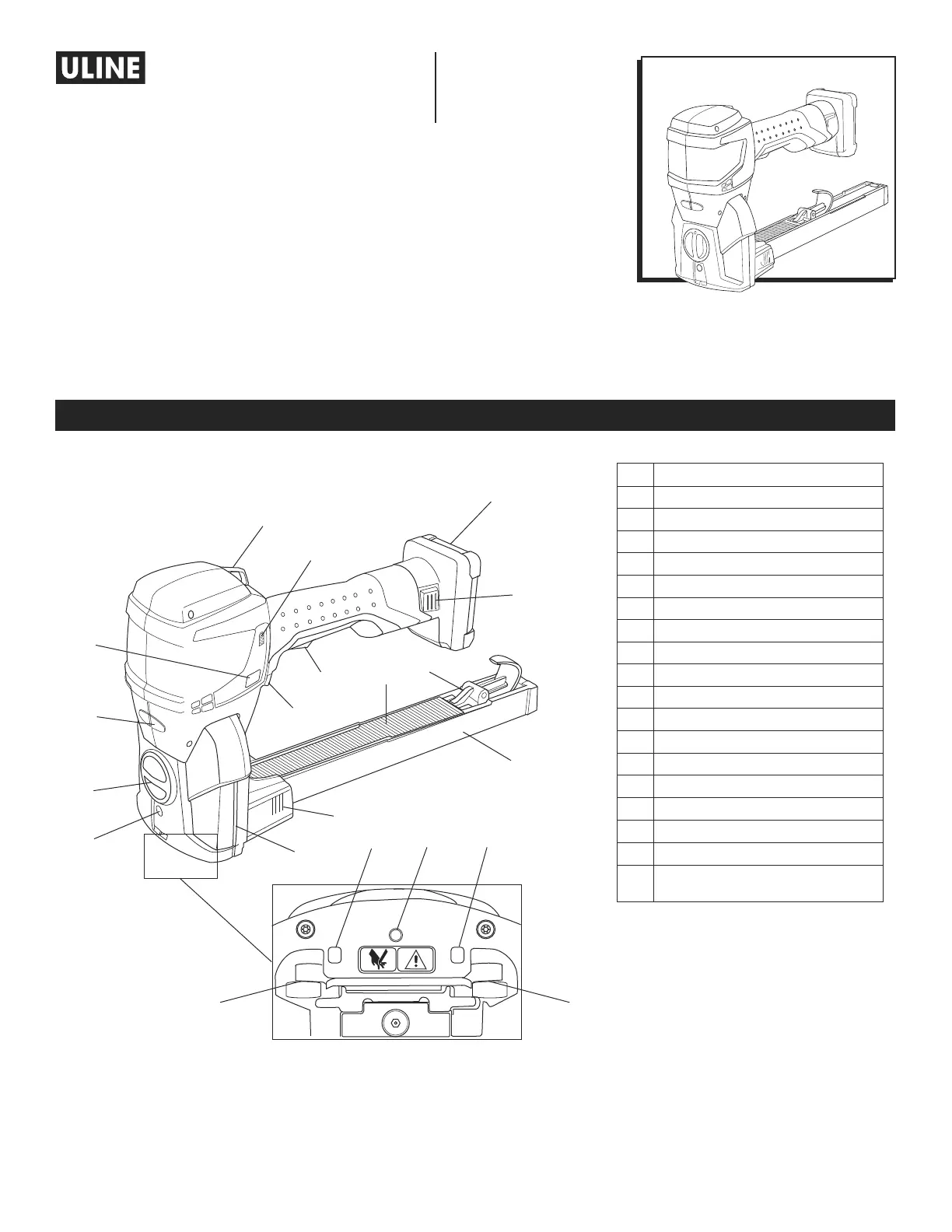 ULINE