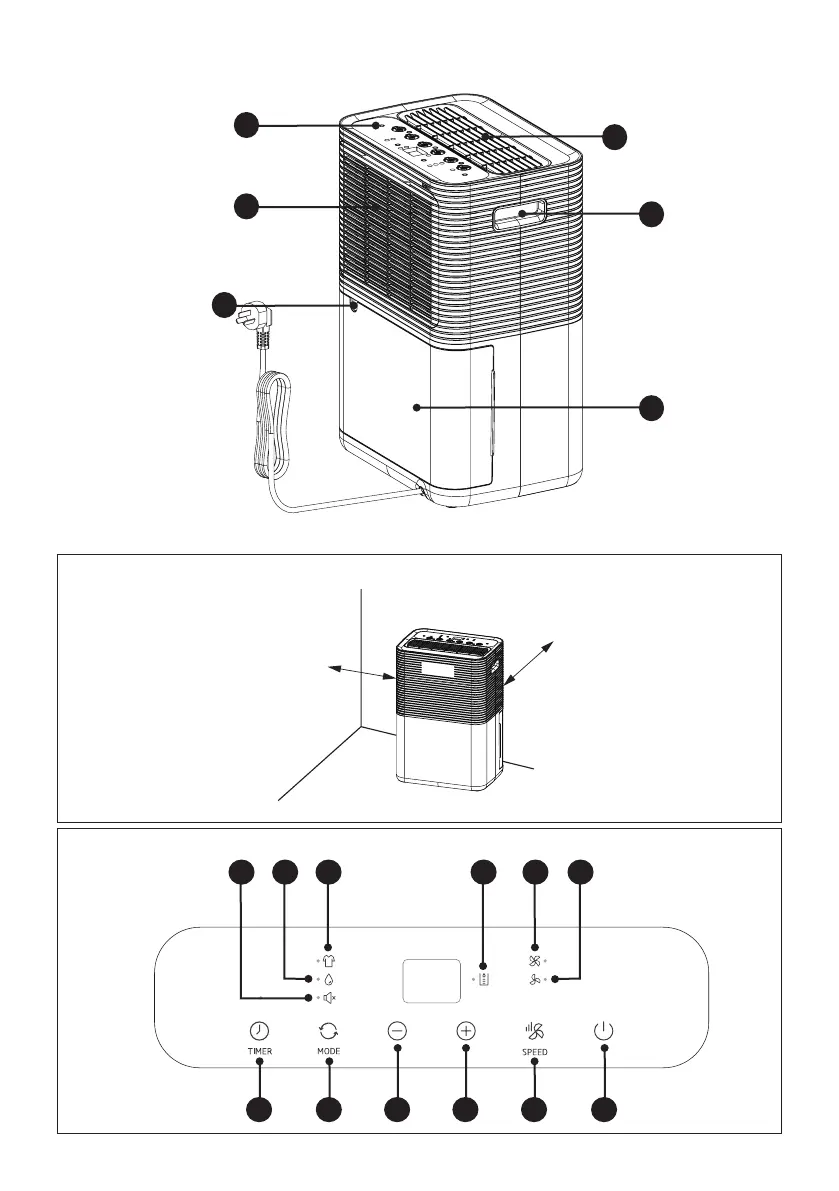 TIMER
MODE
SPEED